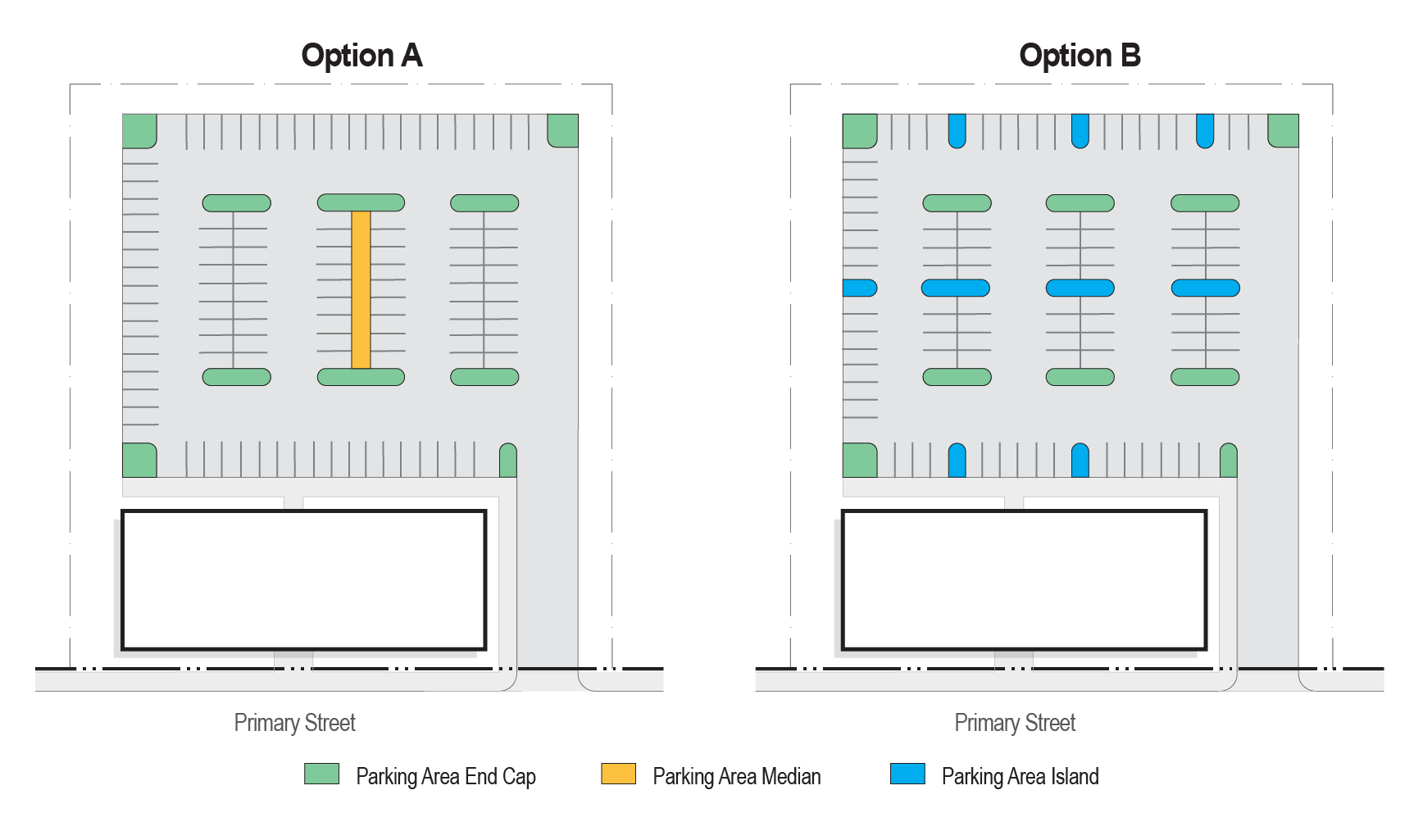 Option A

Primary Street

Option B

Primary Street

Parking Area End Cap
Parking Area Median
Parking Area Island