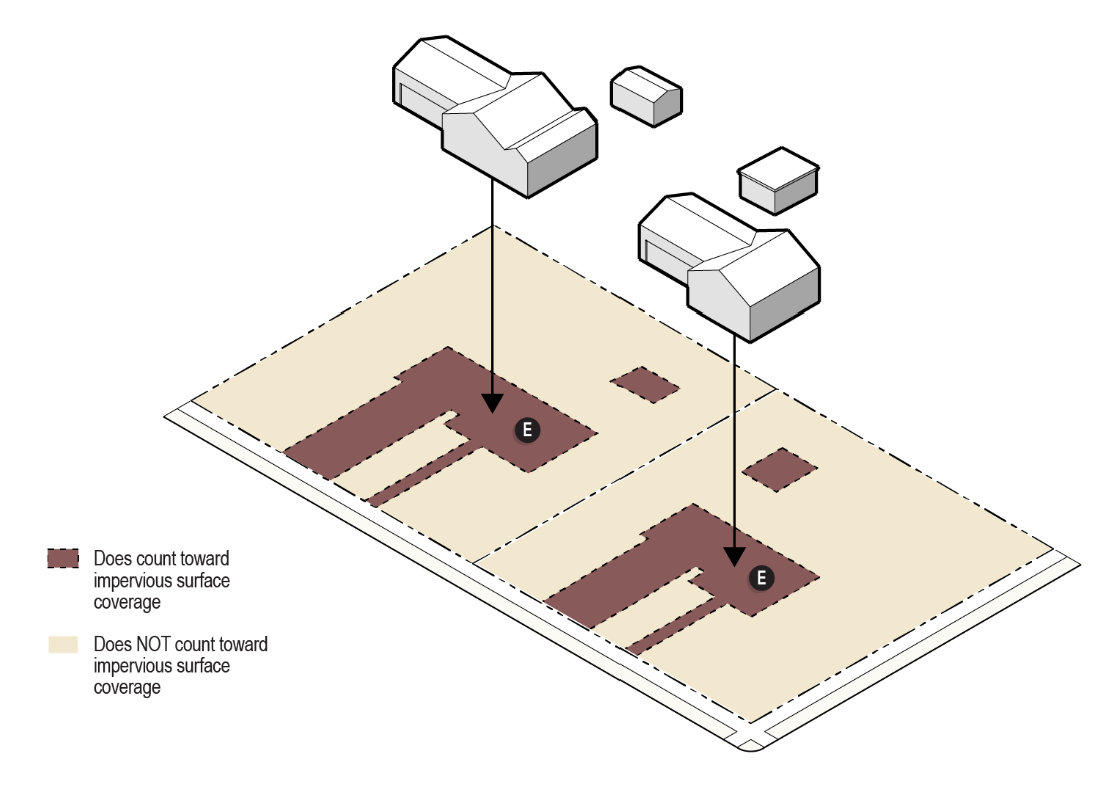 E

E

Does count toward impervious surface coverage

Does NOT count toward impervious surface coverage