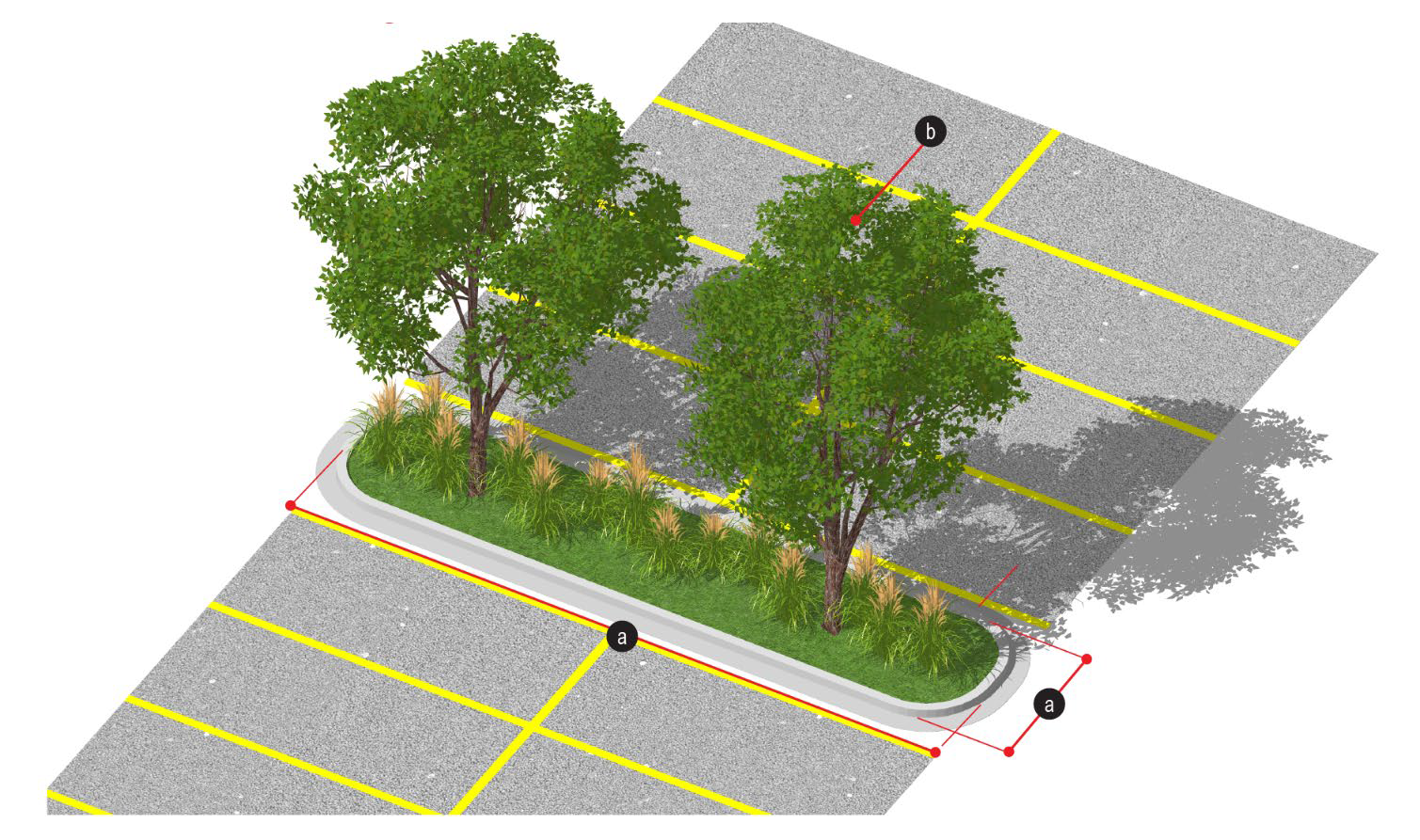 b

a

a