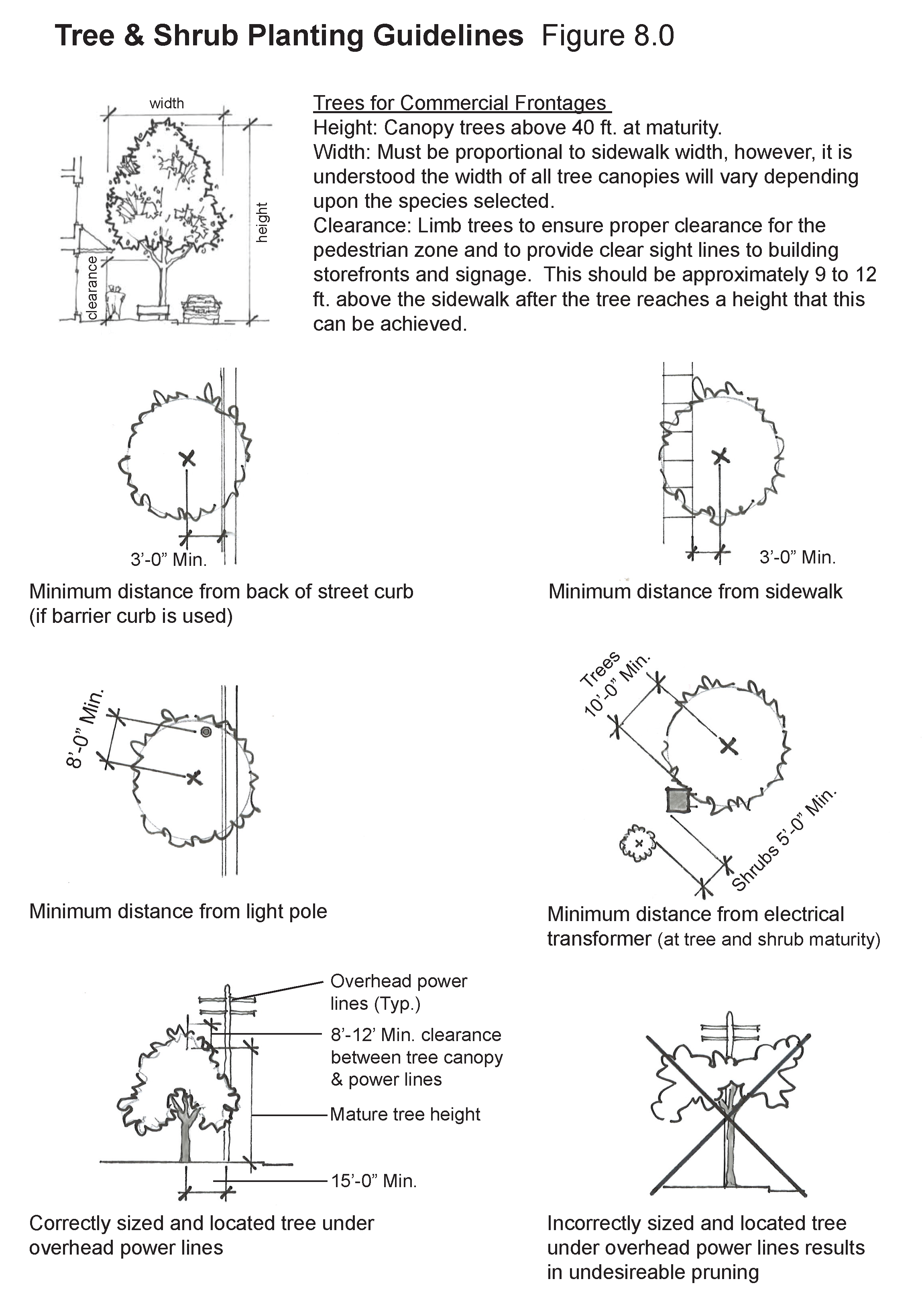 Tree & Shrub Planting Guidelines Figure 8.0

width

height

clearance

Trees for Commercial Frontages
Height: Canopy trees above 40 ft. at maturity.
Width: Must be proportional to sidewalk width, however, it is understood the width of all tree canopies will vary depending upon the species selected.
Clearance: Limb trees to ensure proper clearance for the pedestrian zone and to provide clear sight lines to building storefronts and signage. This should be approximately 9 to 12 ft. above the sidewalk after the tree reaches a height that this can be achieved.

3'-0" Min.

Minimum distance from back of street curb (if barrier curb is used)

3'-0" Min.

Minimum distance from sidewalk

8'-0" Min.

Minimum distance from light pole

Trees 10'-0" Min.

Shrubs 5'-0" Min.

Minimum distance from electrical transformer (at tree and shrub maturity)

Overhead power lines (Typ.)

8'-12' Min. clearance between tree canopy & power lines

Mature tree height

15'-0" Min.

Correctly sized and located tree under overhead power lines

Incorrectly sized and located tree under overhead power lines results in undesireable pruning