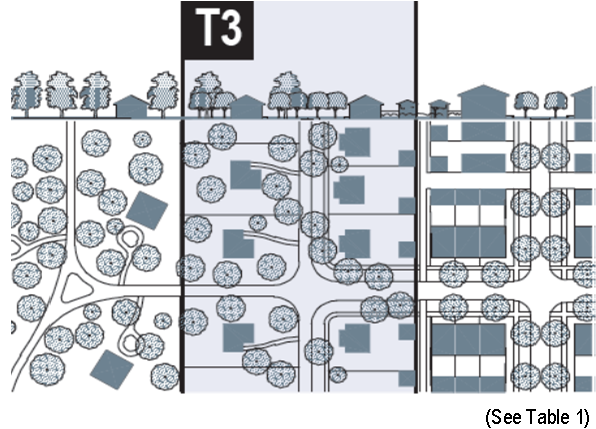 T3

(See Table 1)