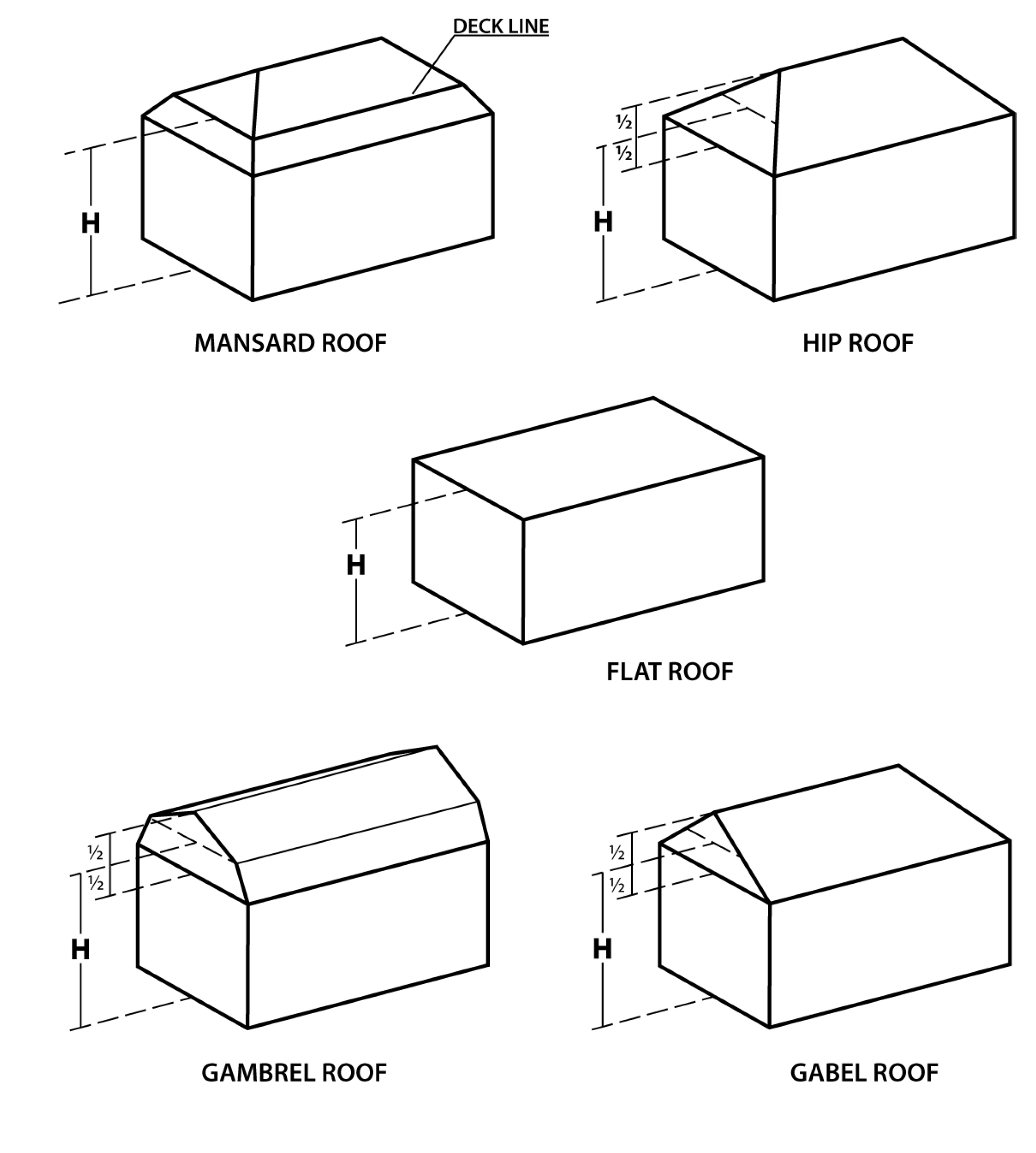 DECK LINE

H

MANSARD ROOF

½
½
H

HIP ROOF

H

FLAT ROOF

½
½
H

GAMBREL ROOF

½
½
H

GABEL ROOF