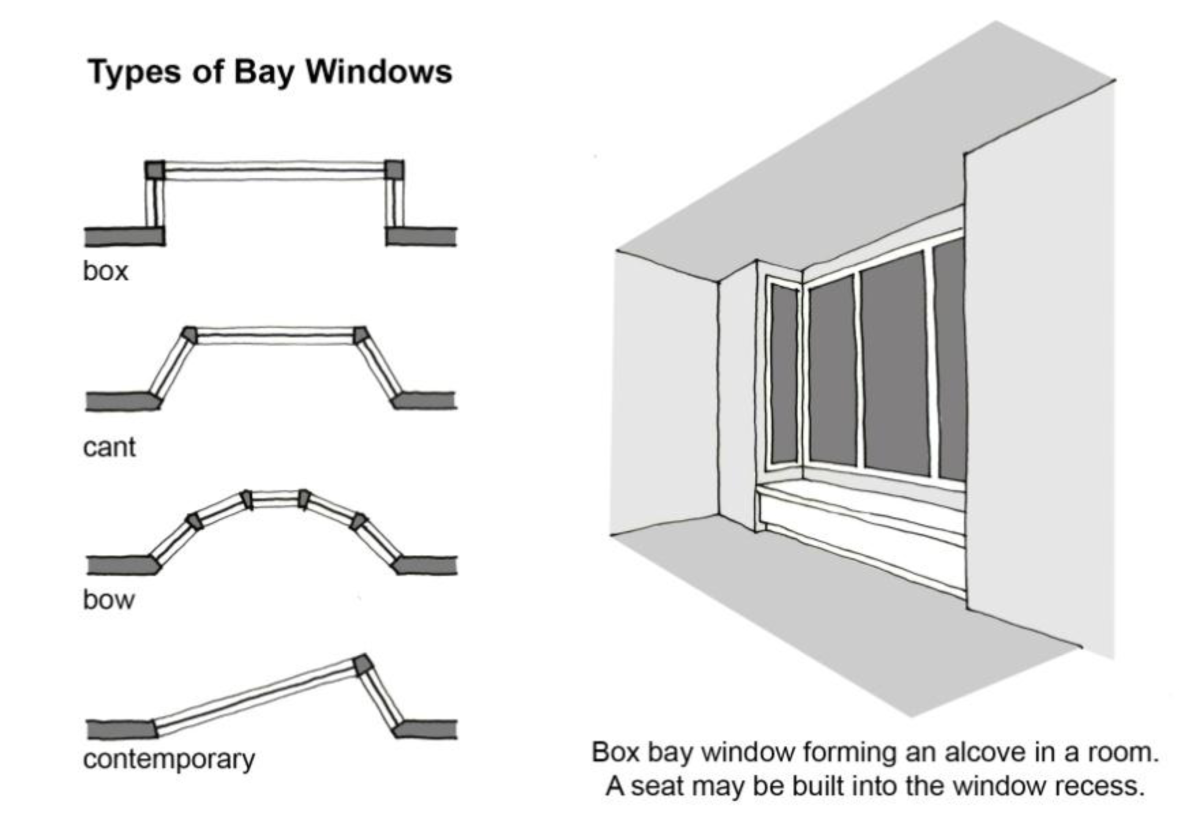 Types of Bay Windows

box

cant

bow

contemporary

Box bay window forming an alcove in a room. A seat may be built into the window recess.