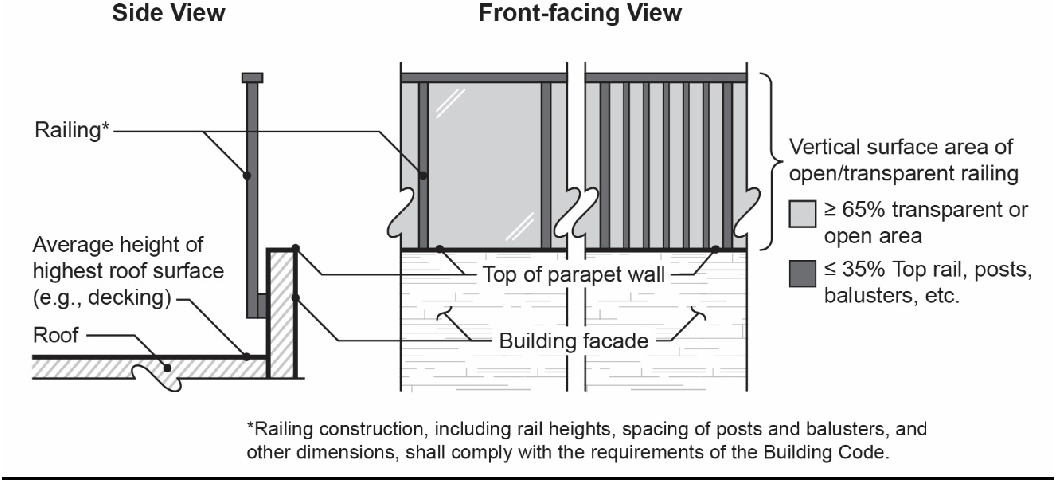 Side View

Front-facing View

Railing*

Average height of highest roof surface (e.g., decking)

Roof

Top of parapet wall

Building facade

Vertical surface area of open/transparent railing

≥ 65% transparent or open area

≤ 35% Top rail, posts, balusters, etc.

*Railing construction, including rail heights, spacing of posts and balusters, and other dimensions, shall comply with the requirements of the Building Code.