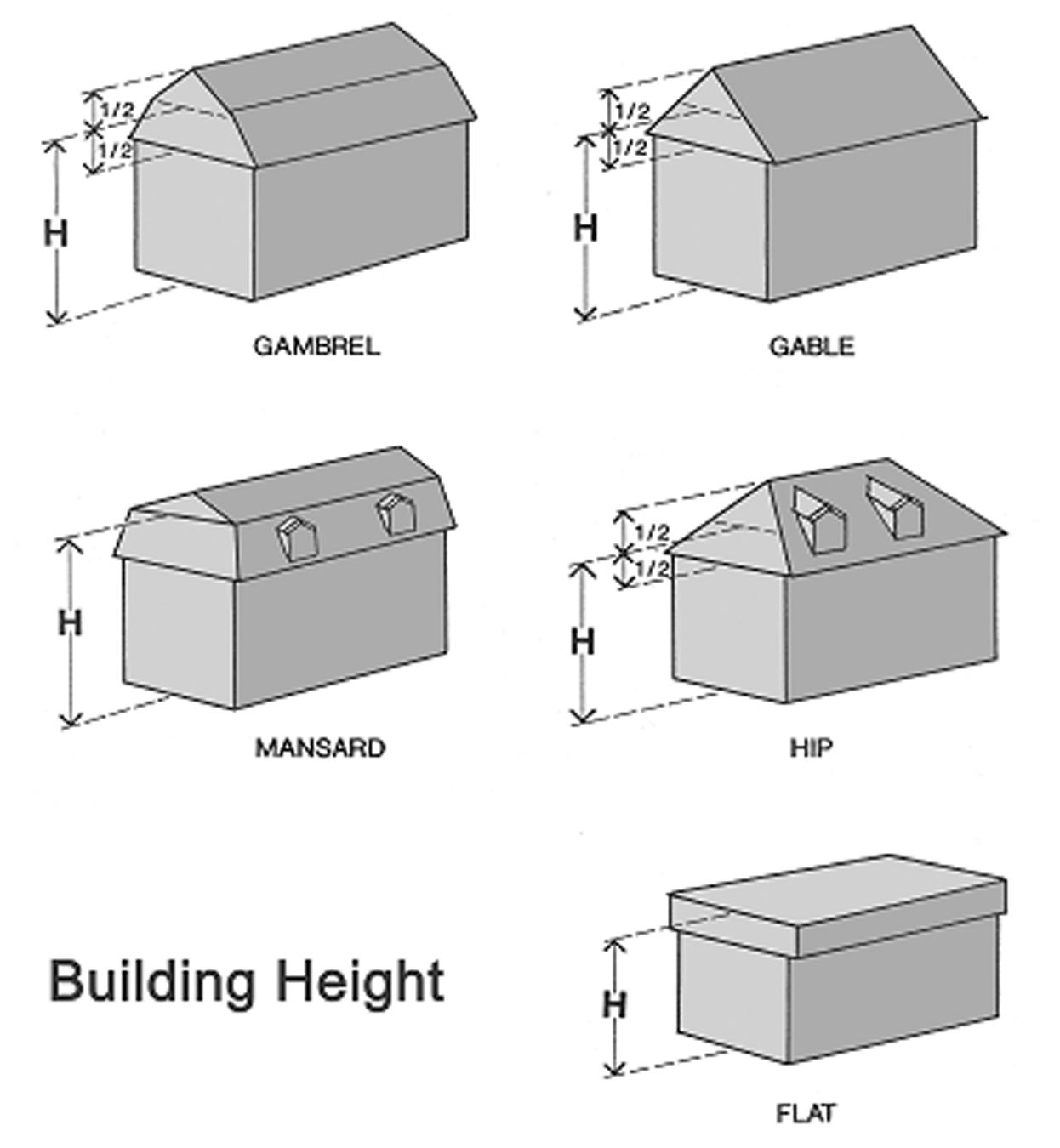 1/2
1/2
H
GAMBREL

1/2
1/2
H
GABLE

H
MANSARD

1/2
1/2
H
HIP

Building Height

H
FLAT