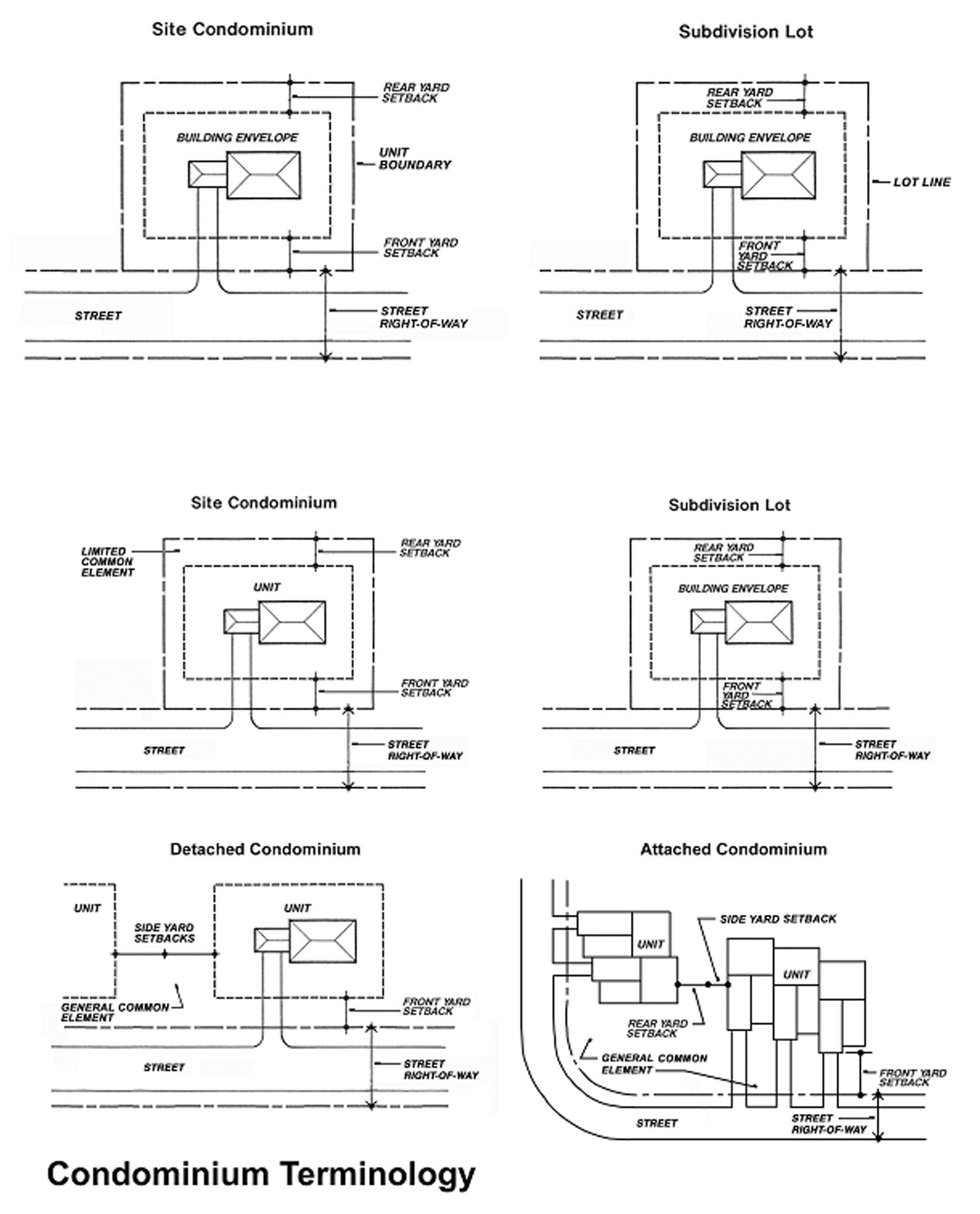 Site Condominium

REAR YARD SETBACK

BUILDING ENVELOPE

UNIT BOUNDARY

FRONT YARD SETBACK

STREET

STREET RIGHT-OF-WAY

Subdivision Lot

REAR YARD SETBACK

BUILDING ENVELOPE

LOT LINE

FRONT YARD SETBACK

STREET

STREET RIGHT-OF-WAY

Site Condominium

LIMITED COMMON ELEMENT

REAR YARD SETBACK

UNIT

FRONT YARD SETBACK

STREET

STREET RIGHT-OF-WAY

Subdivision Lot

REAR YARD SETBACK

BUILDING ENVELOPE

FRONT YARD SETBACK

STREET

STREET RIGHT-OF-WAY

Detached Condominium

UNIT

SIDE YARD SETBACKS

UNIT

GENERAL COMMON ELEMENT

FRONT YARD SETBACK

STREET

STREET RIGHT-OF-WAY

Attached Condominium

SIDE YARD SETBACK

UNIT

UNIT

REAR YARD SETBACK

GENERAL COMMON ELEMENT

FRONT YARD SETBACK

STREET

STREET RIGHT-OF-WAY

Condominium Terminology