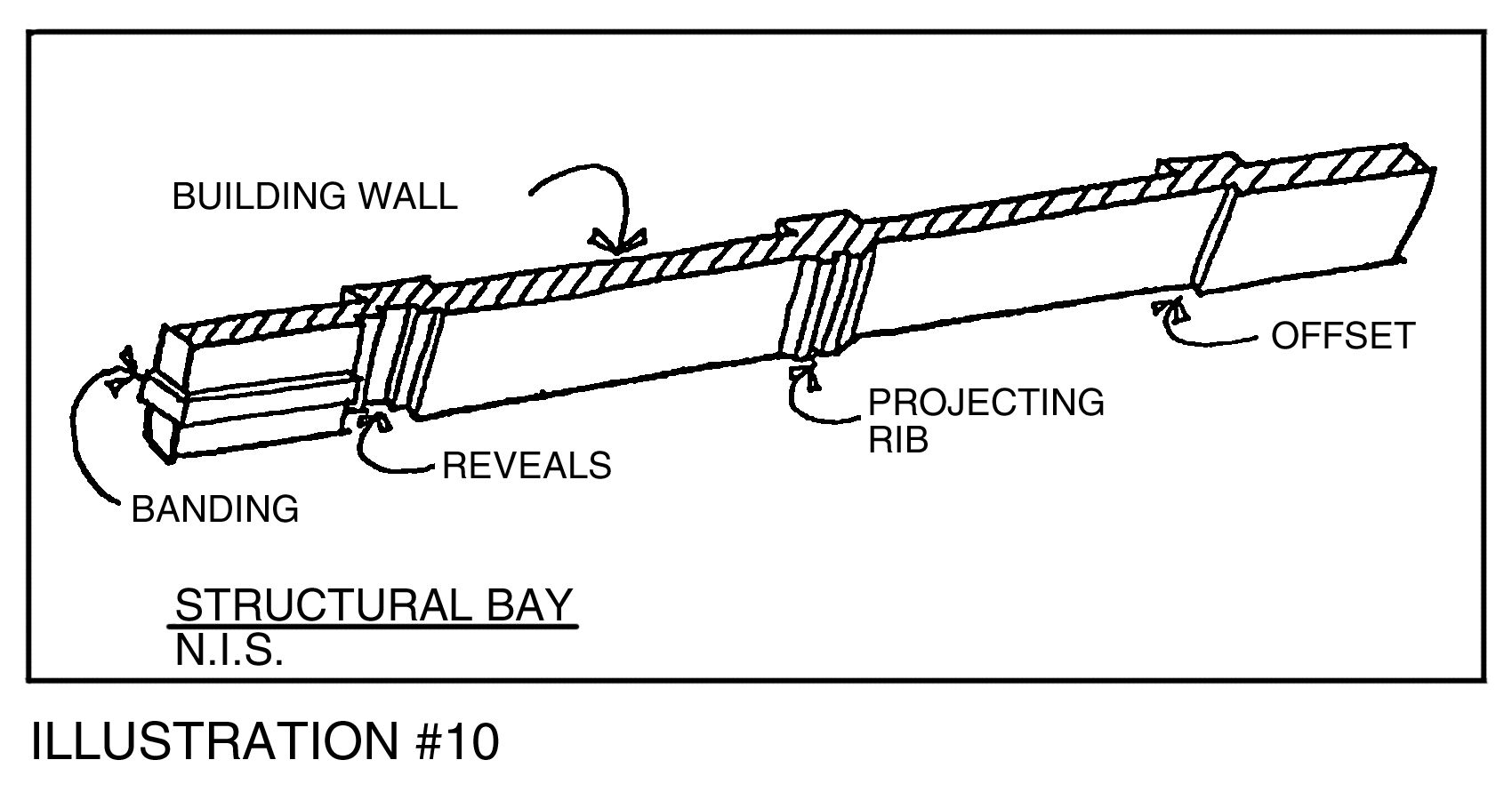 BUILDING WALL

OFFSET

PROJECTING RIB

REVEALS

BANDING

STRUCTURAL BAY
N.I.S.

ILLUSTRATION #10