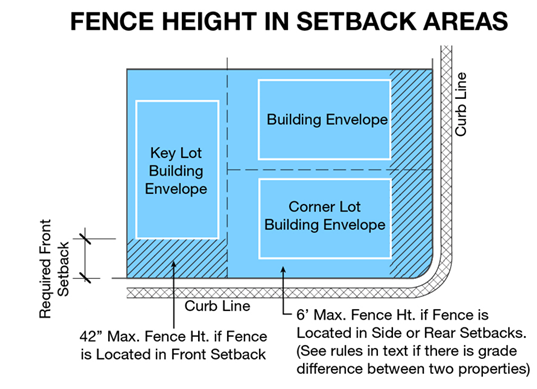 FENCE HEIGHT IN SETBACK AREAS

Curb Line

Building Envelope

Key Lot Building Envelope

Corner Lot Building Envelope

Required Front Setback

Curb Line

42” Max. Fence Ht. if Fence is Located in Front Setback

6’ Max. Fence Ht. if Fence is Located in Side or Rear Setbacks. (See rules in text if there is grade difference between two properties)