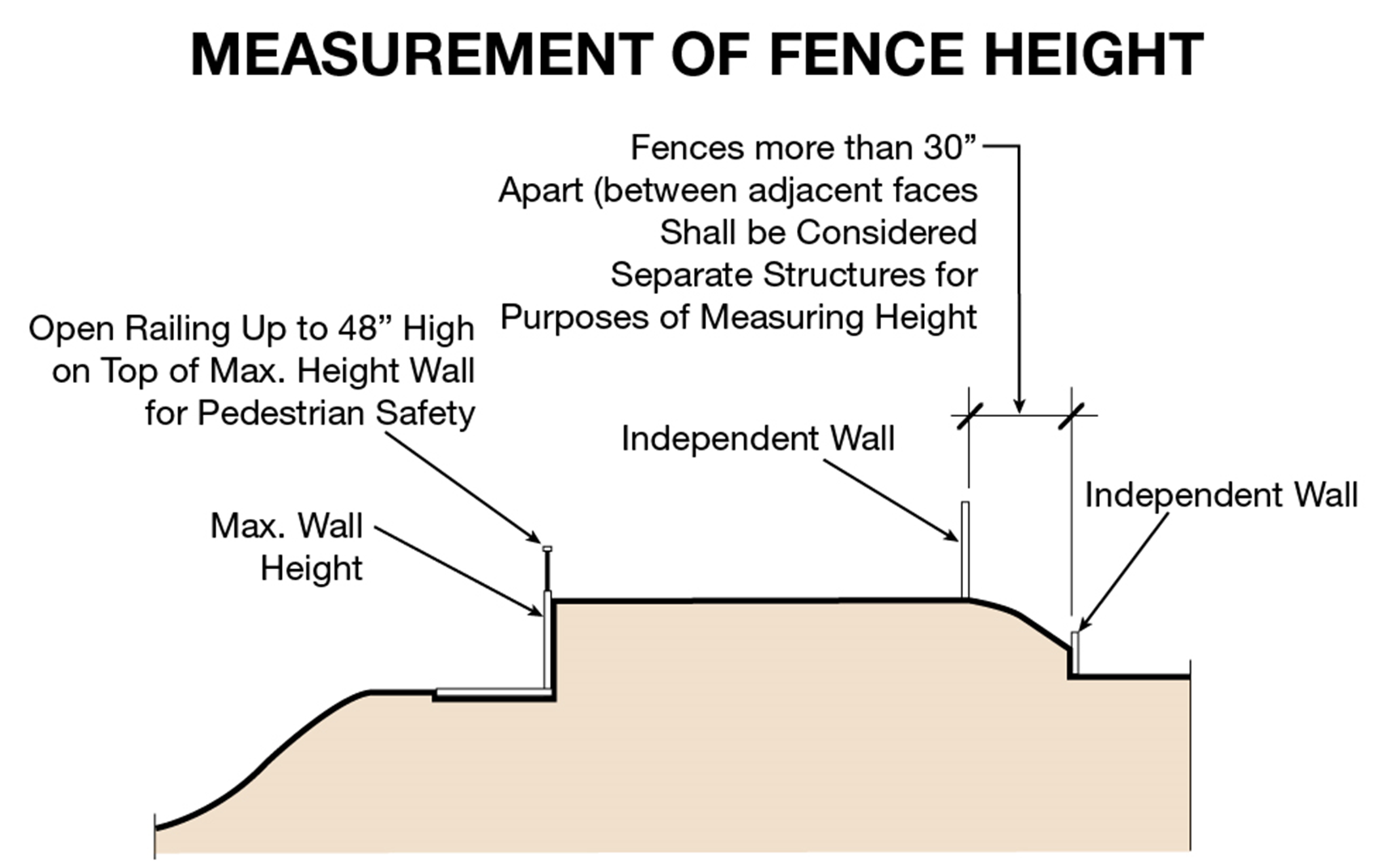 MEASUREMENT OF FENCE HEIGHT

Fences more than 30” Apart (between adjacent faces Shall be Considered Separate Structures for Purposes of Measuring Height

Open Railing Up to 48” High on Top of Max. Height Wall for Pedestrian Safety

Independent Wall

Independent Wall

Max. Wall Height