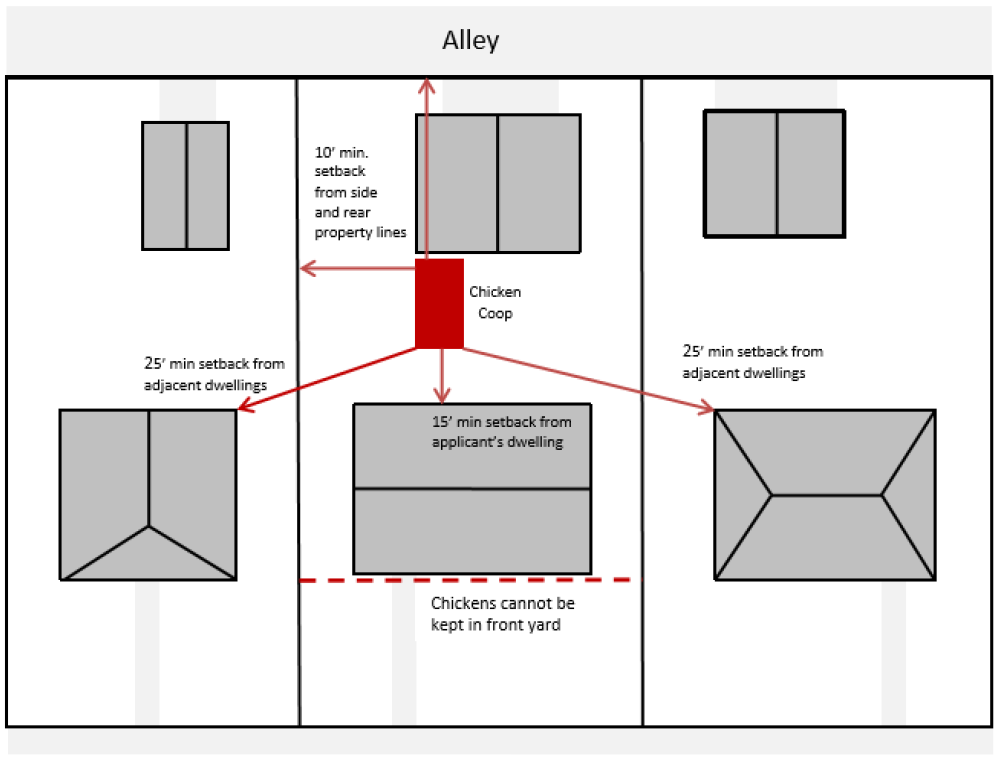 Alley

10' min. setback from side and rear property lines

Chicken Coop

25' min setback from adjacent dwellings

25' min setback from adjacent dwellings

15' min setback from applicant's dwelling

Chickens cannot be kept in front yard