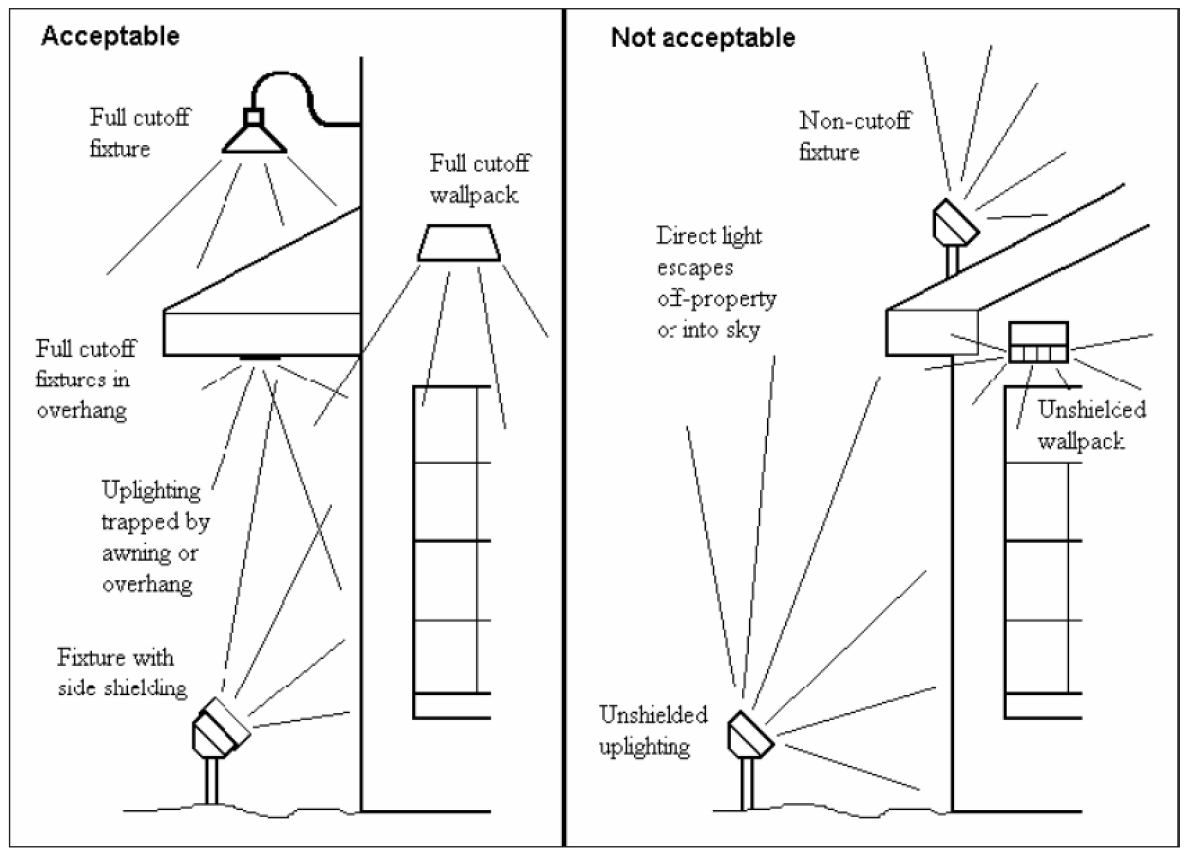 Acceptable

Full cutoff fixture

Full cutoff wallpack

Full cutoff fixtures in overhang

Uplighting trapped by awning or overhang

Fixture with side shielding

Not acceptable

Non-cutoff fixture

Direct light escapes off-property or into sky

Unshielded wallpack

Unshielded uplighting