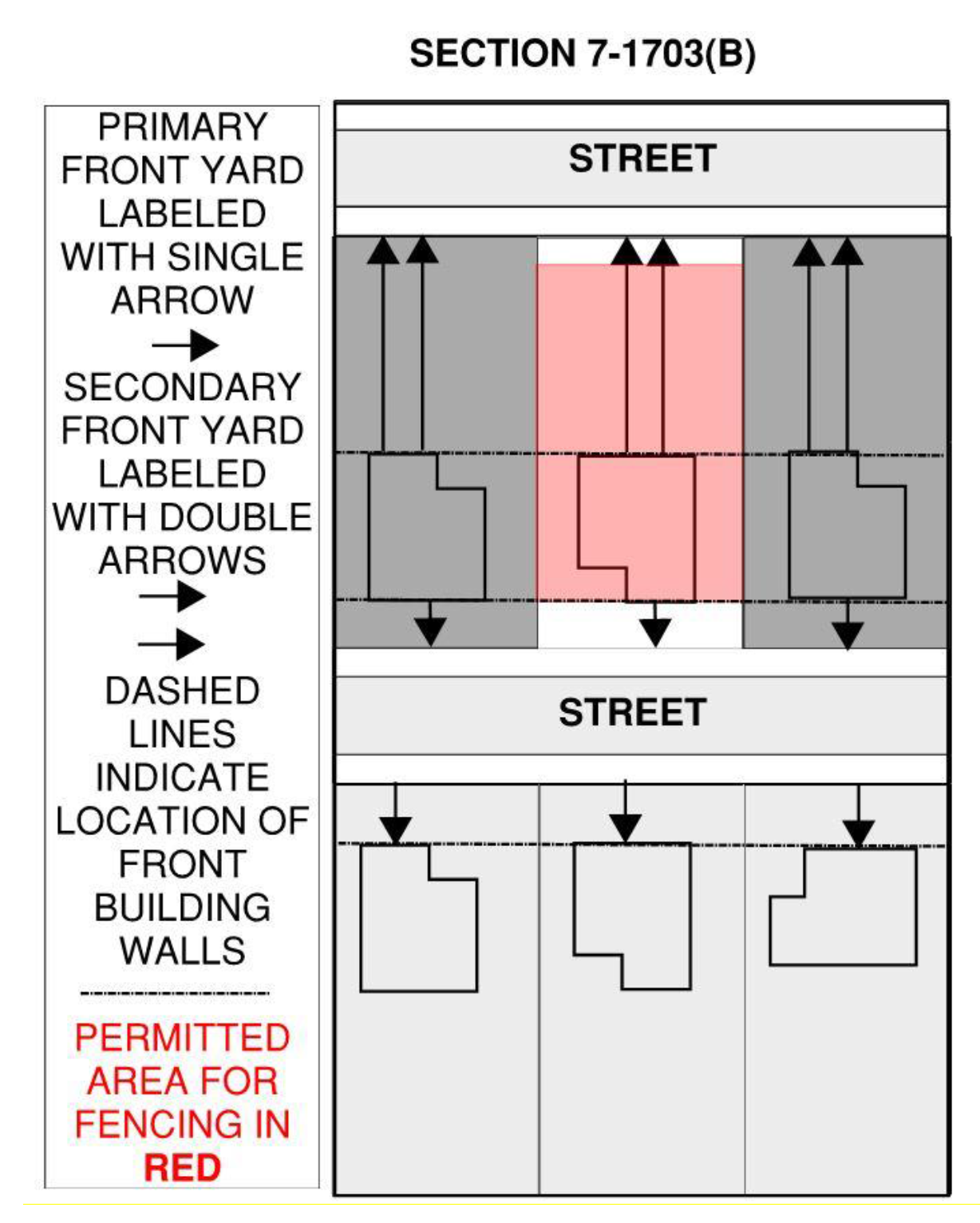 SECTION 7-1703(B)

PRIMARY FRONT YARD LABELED WITH SINGLE ARROW

SECONDARY FRONT YARD LABELED WITH DOUBLE ARROWS

DASHED LINES INDICATE LOCATION OF FRONT BUILDING WALLS

PERMITTED AREA FOR FENCING IN RED

STREET

STREET