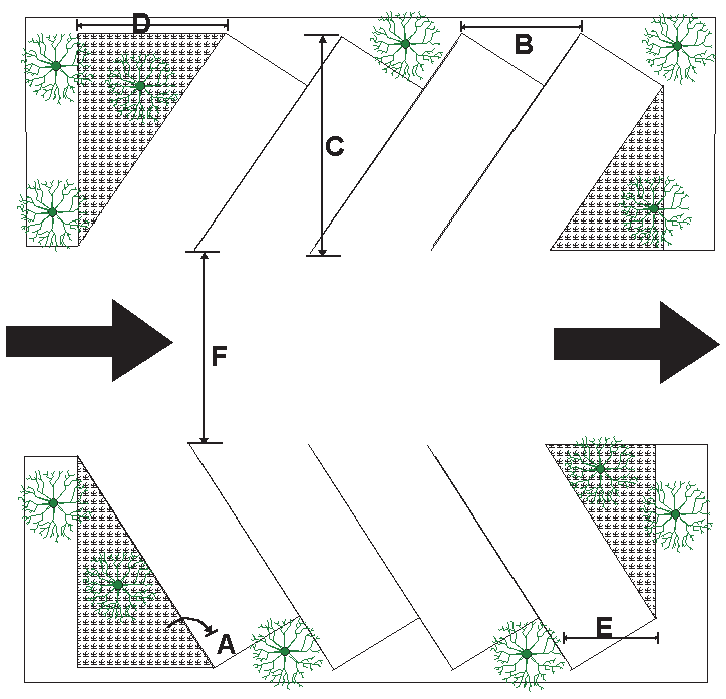 D
B
C
F
A
E