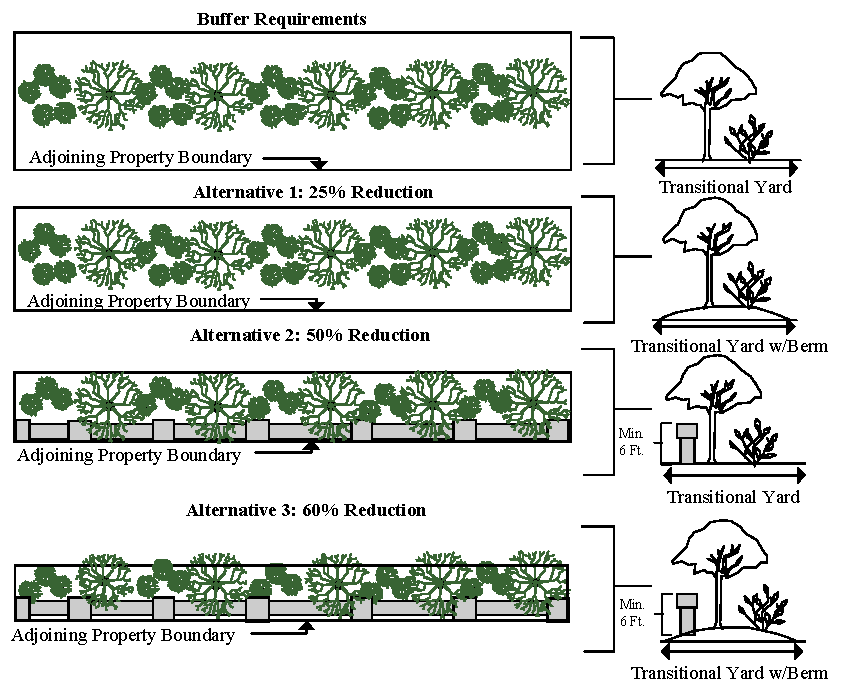 Buffer Requirements

Adjoining Property Boundary

Transitional Yard

Alternative 1: 25% Reduction

Adjoining Property Boundary

Transitional Yard w/Berm

Alternative 2: 50% Reduction

Adjoining Property Boundary

Min. 6 Ft.

Transitional Yard

Alternative 3: 60% Reduction

Adjoining Property Boundary

Min. 6 Ft.

Transitional Yard w/Berm