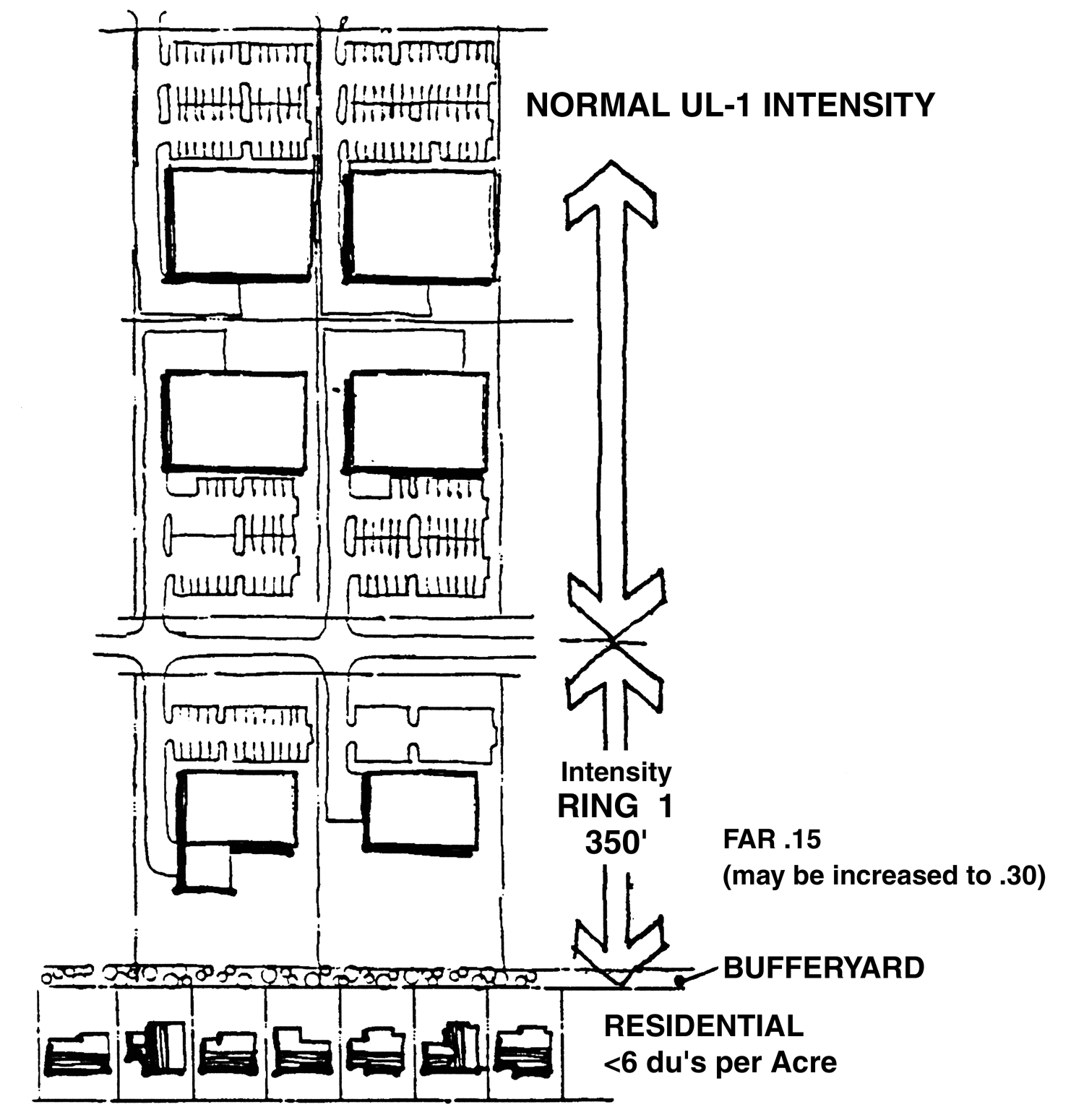 NORMAL UL-1 INTENSITY

Intensity
RING 1
350'

FAR .15
(may be increased to .30)

BUFFERYARD

RESIDENTIAL
<6 du's per Acre