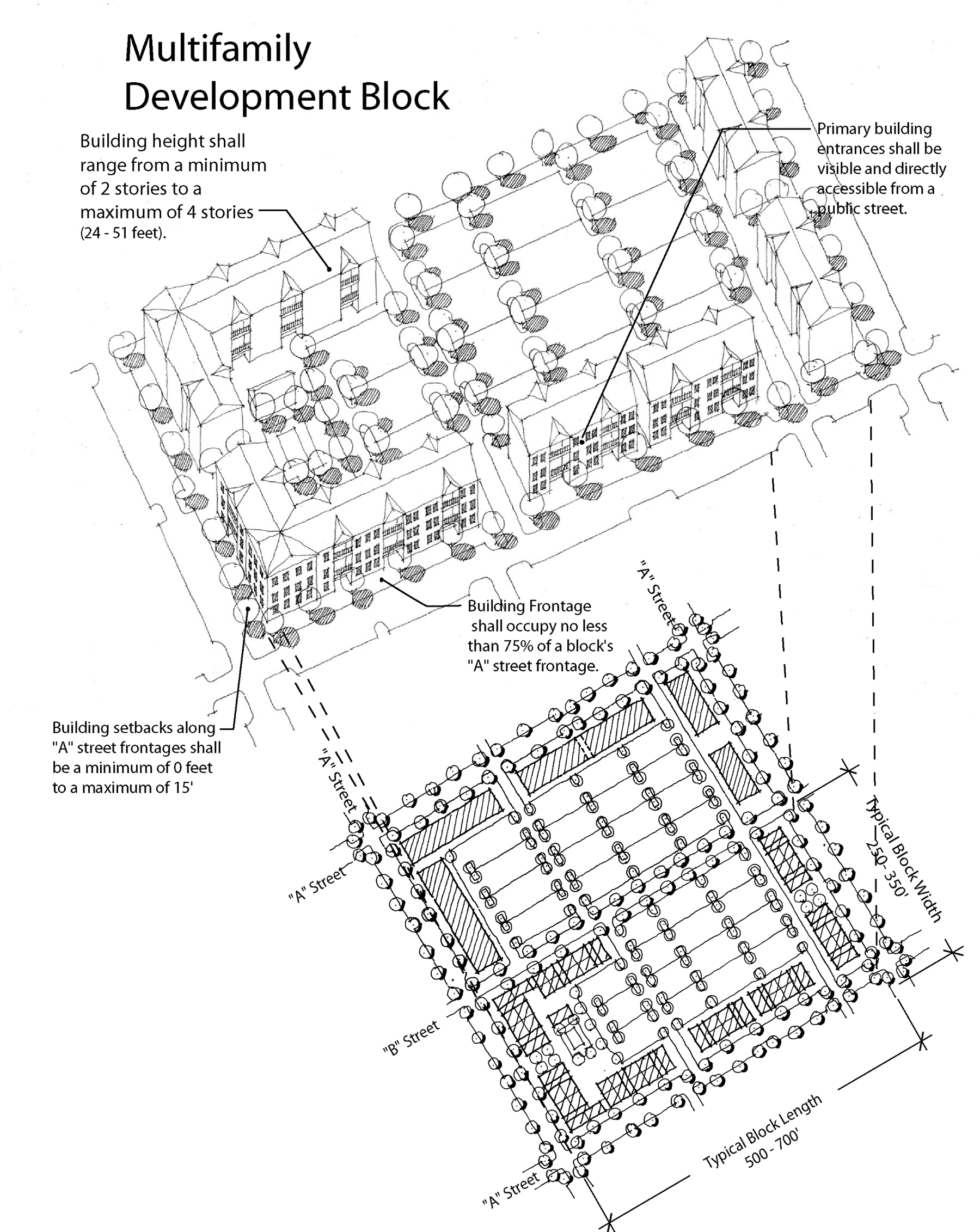 Multifamily Development Block

Building height shall range from a minimum of 2 stories to a maximum of 4 stories (24 - 51 feet).

Primary building entrances shall be visible and directly accessible from a public street.

Building Frontage shall occupy no less than 75% of a block's "A" street frontage.

Building setbacks along "A" street frontages shall be a minimum of 0 feet to a maximum of 15'

"A" Street

"A" Street

"A" Street

"B" Street

"A" Street

Typical Block Width 250 - 350'

Typical Block Length 500 - 700'