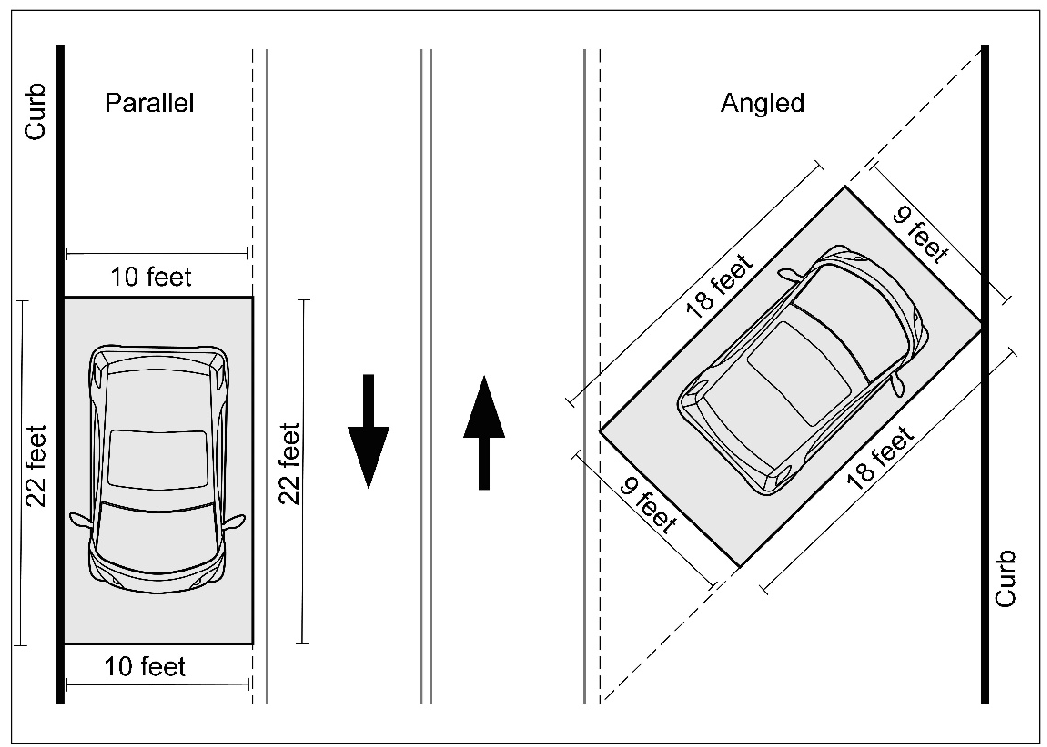 Curb

Parallel

10 feet

22 feet

22 feet

10 feet

Angled

18 feet

9 feet

9 feet

18 feet

Curb