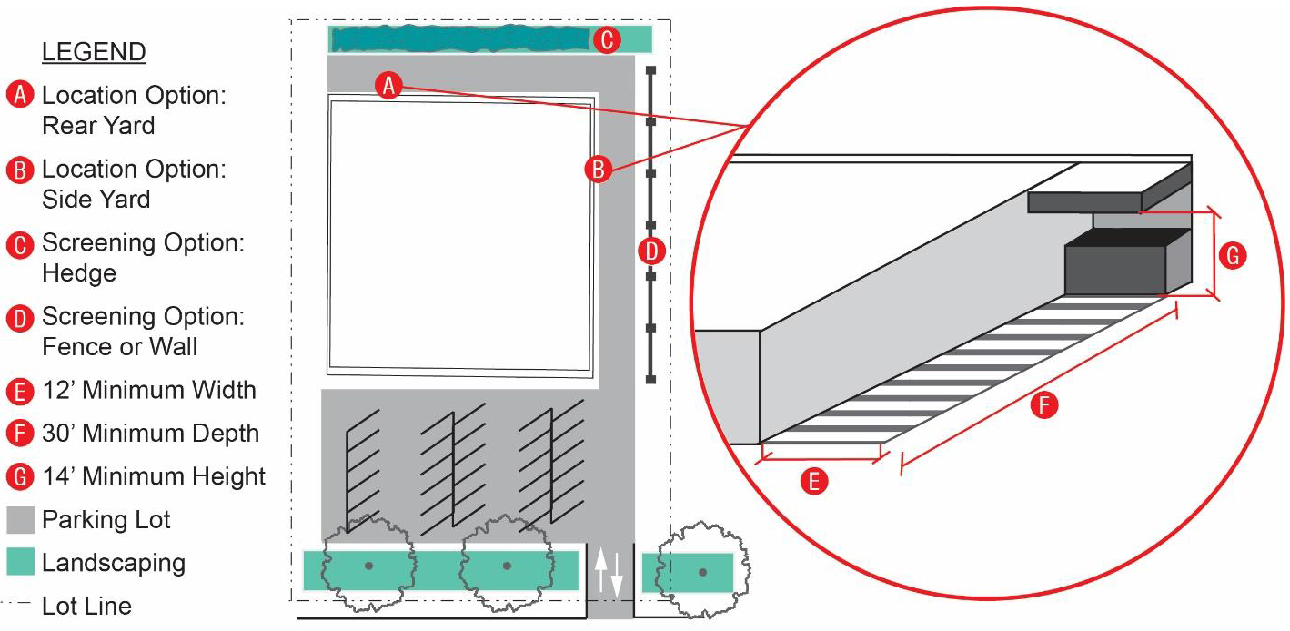 LEGEND

A Location Option: Rear Yard

B Location Option: Side Yard

C Screening Option: Hedge

D Screening Option: Fence or Wall

E 12' Minimum Width

F 30' Minimum Depth

G 14' Minimum Height

Parking Lot

Landscaping

Lot Line

C

A

B

D

G

F

E