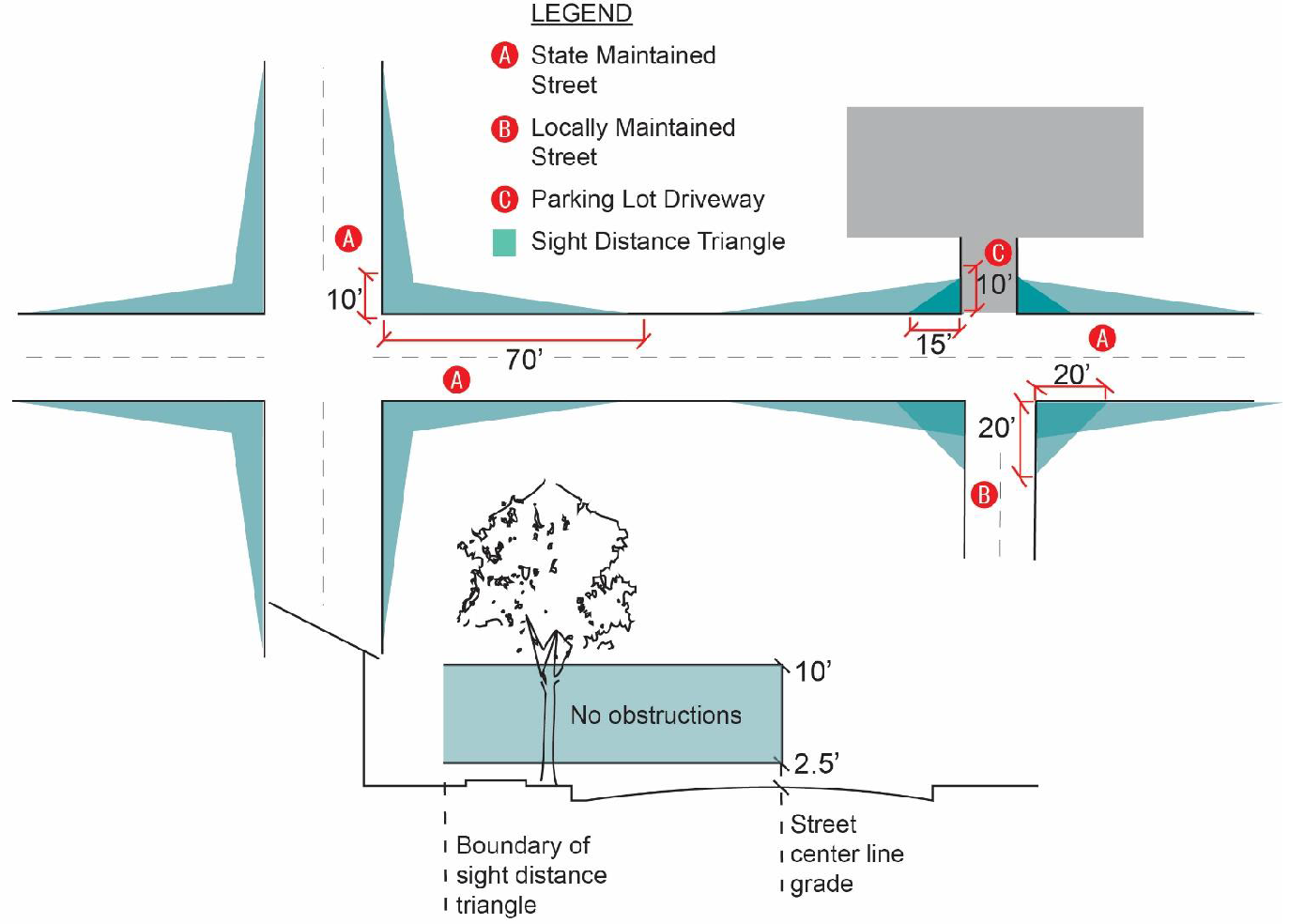 LEGEND

A State Maintained Street

B Locally Maintained Street

C Parking Lot Driveway

Sight Distance Triangle

A

10'

70'

A

C

10'

15'

A

20'

20'

B

10'

No obstructions

2.5'

Boundary of sight distance triangle

Street center line grade