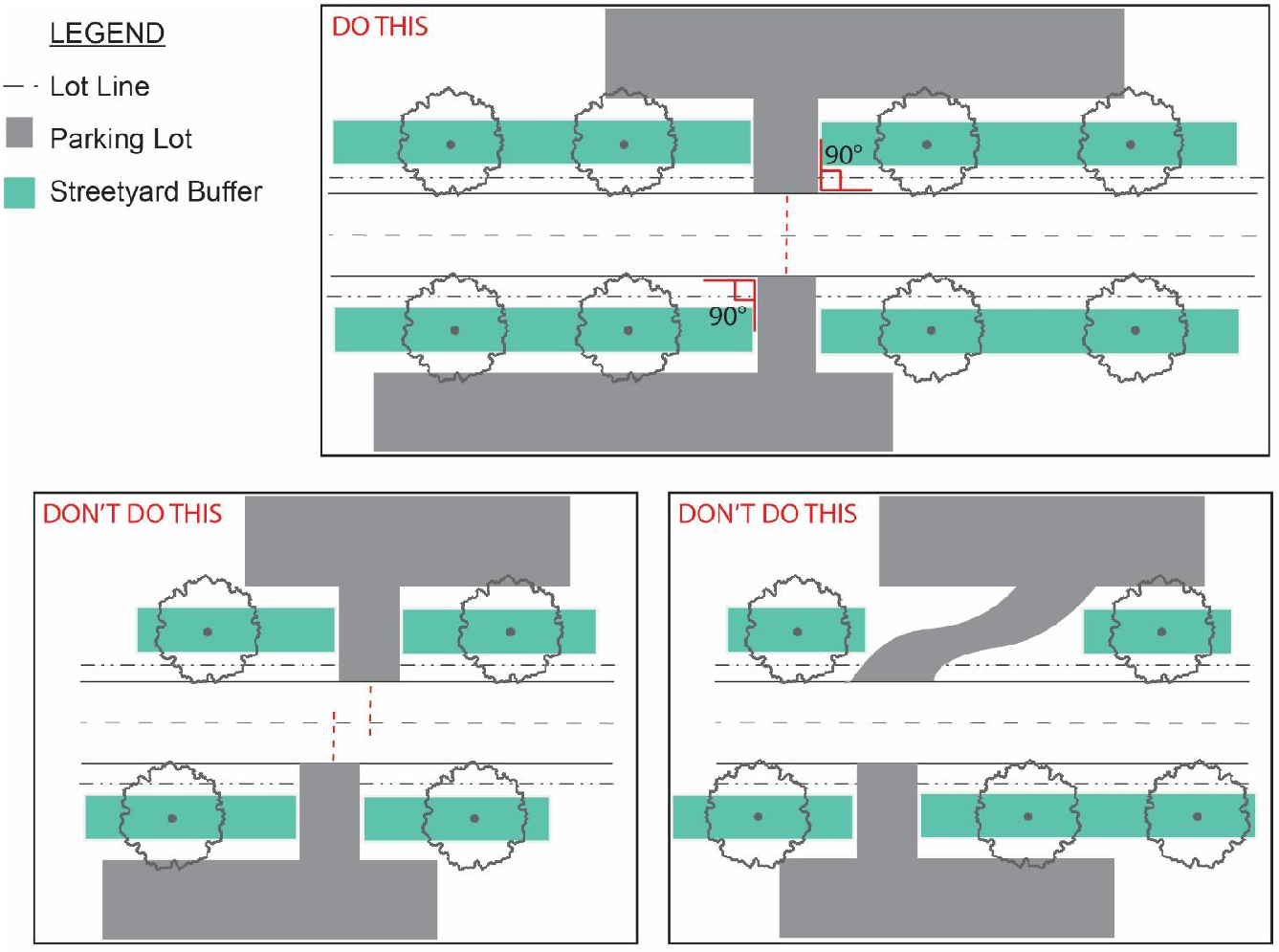 LEGEND

Lot Line

Parking Lot

Streetyard Buffer

DO THIS

90°

90°

DON'T DO THIS

DON'T DO THIS