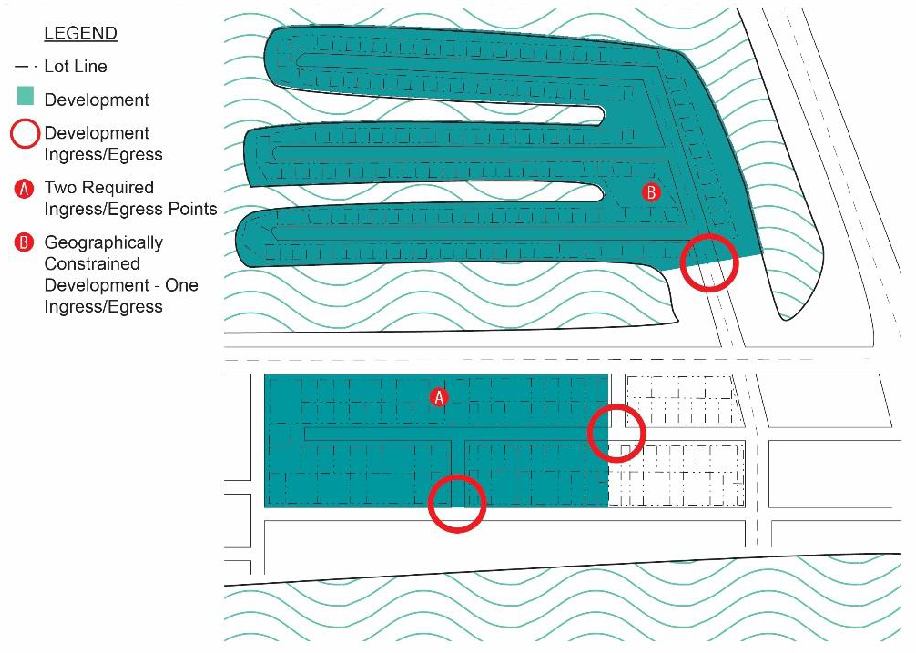 LEGEND

Lot Line

Development

Development Ingress/Egress

A Two Required Ingress/Egress Points

B Geographically Constrained Development - One Ingress/Egress

B

A