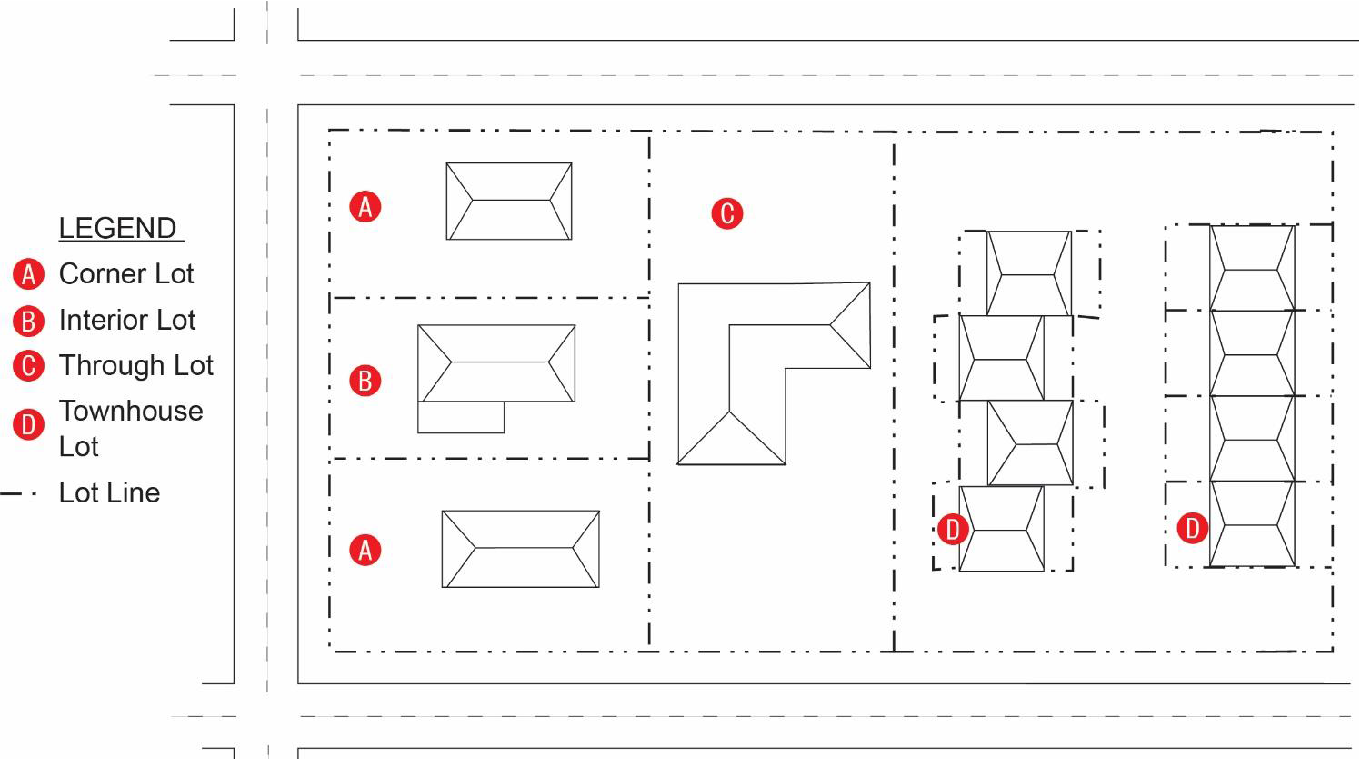 LEGEND

A Corner Lot

B Interior Lot

C Through Lot

D Townhouse Lot

Lot Line

A

C

B

A

D

D