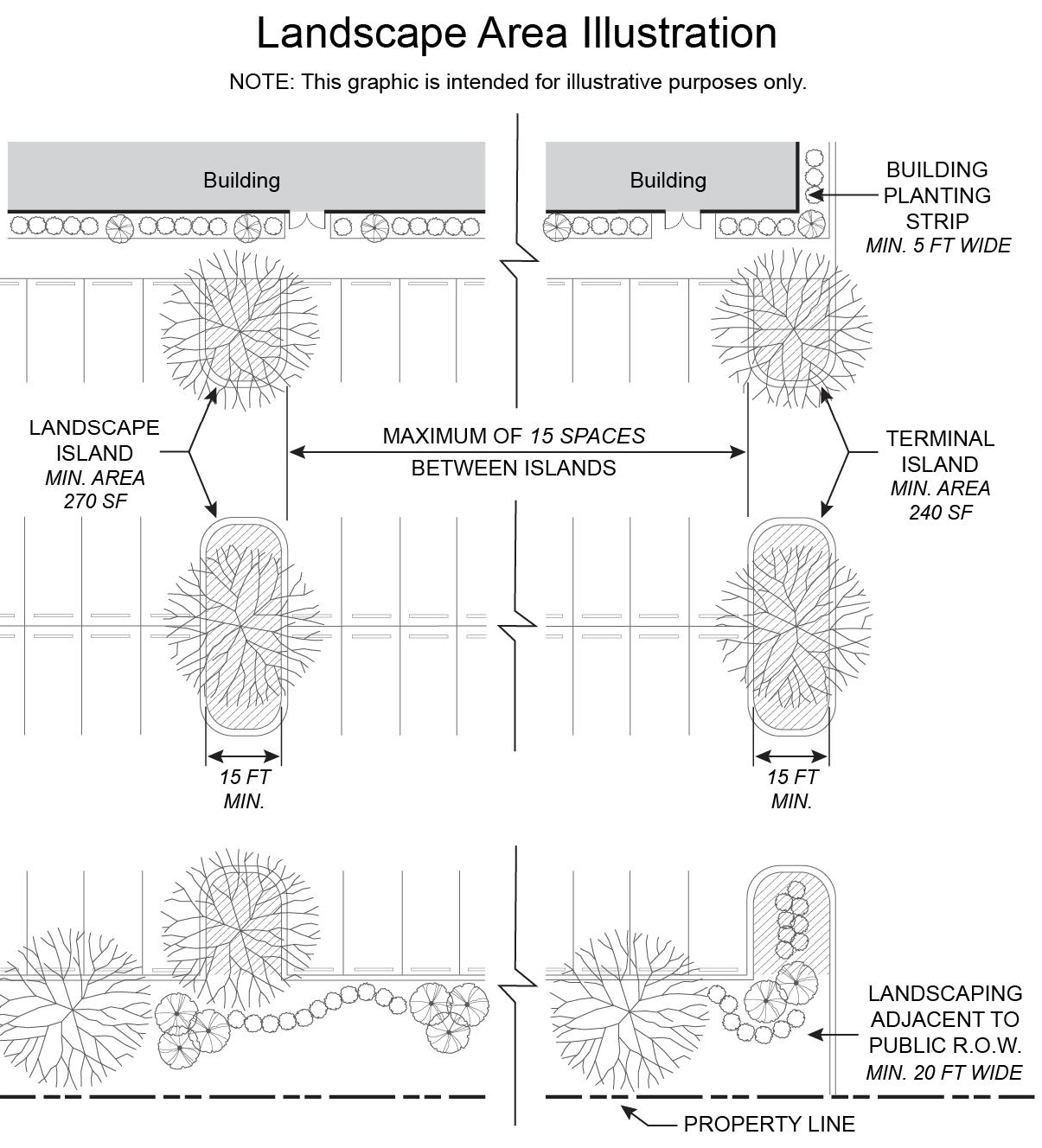 Landscape Area Illustration

NOTE: This graphic is intended for illustrative purposes only.

Building

Building

BUILDING PLANTING STRIP
MIN. 5 FT WIDE

LANDSCAPE ISLAND
MIN. AREA 270 SF

MAXIMUM OF 15 SPACES BETWEEN ISLANDS

TERMINAL ISLAND
MIN. AREA 240 SF

15 FT MIN.

15 FT MIN.

LANDSCAPING ADJACENT TO PUBLIC R.O.W.
MIN. 20 FT WIDE

PROPERTY LINE