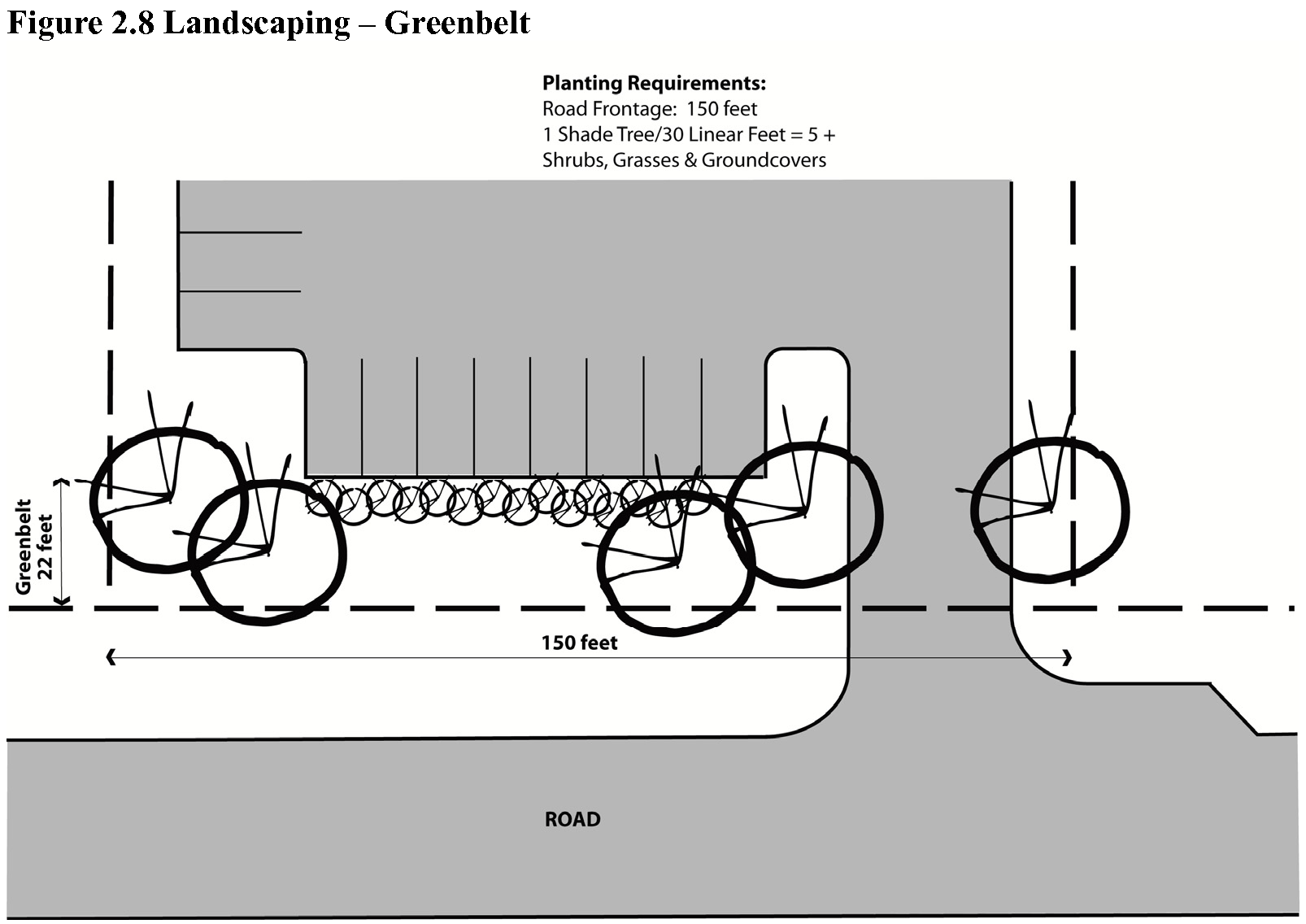 Figure 2.8 Landscaping – Greenbelt

Planting Requirements:
Road Frontage: 150 feet
1 Shade Tree/30 Linear Feet = 5 +
Shrubs, Grasses & Groundcovers

Greenbelt
22 feet

150 feet

ROAD