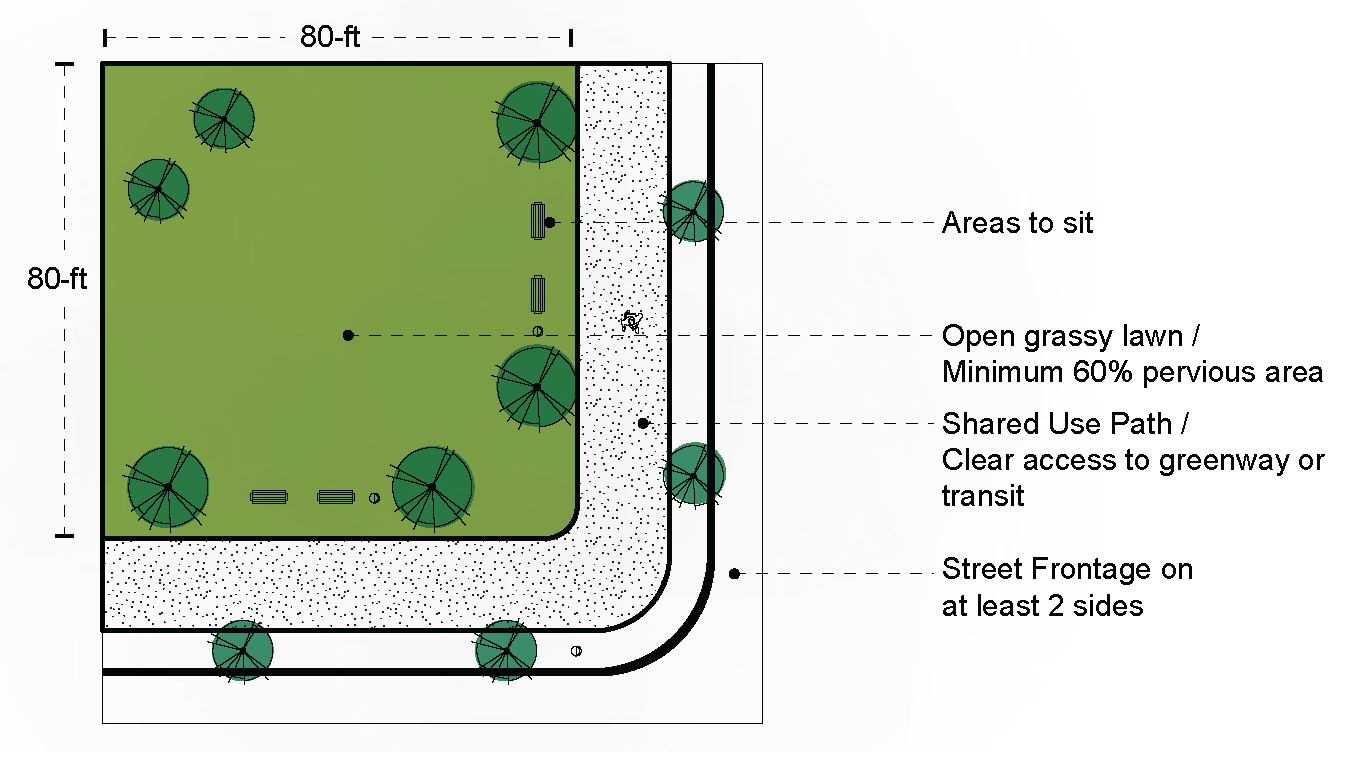 80-ft

80-ft

Areas to sit

Open grassy lawn /
Minimum 60% pervious area

Shared Use Path /
Clear access to greenway or transit

Street Frontage on at least 2 sides