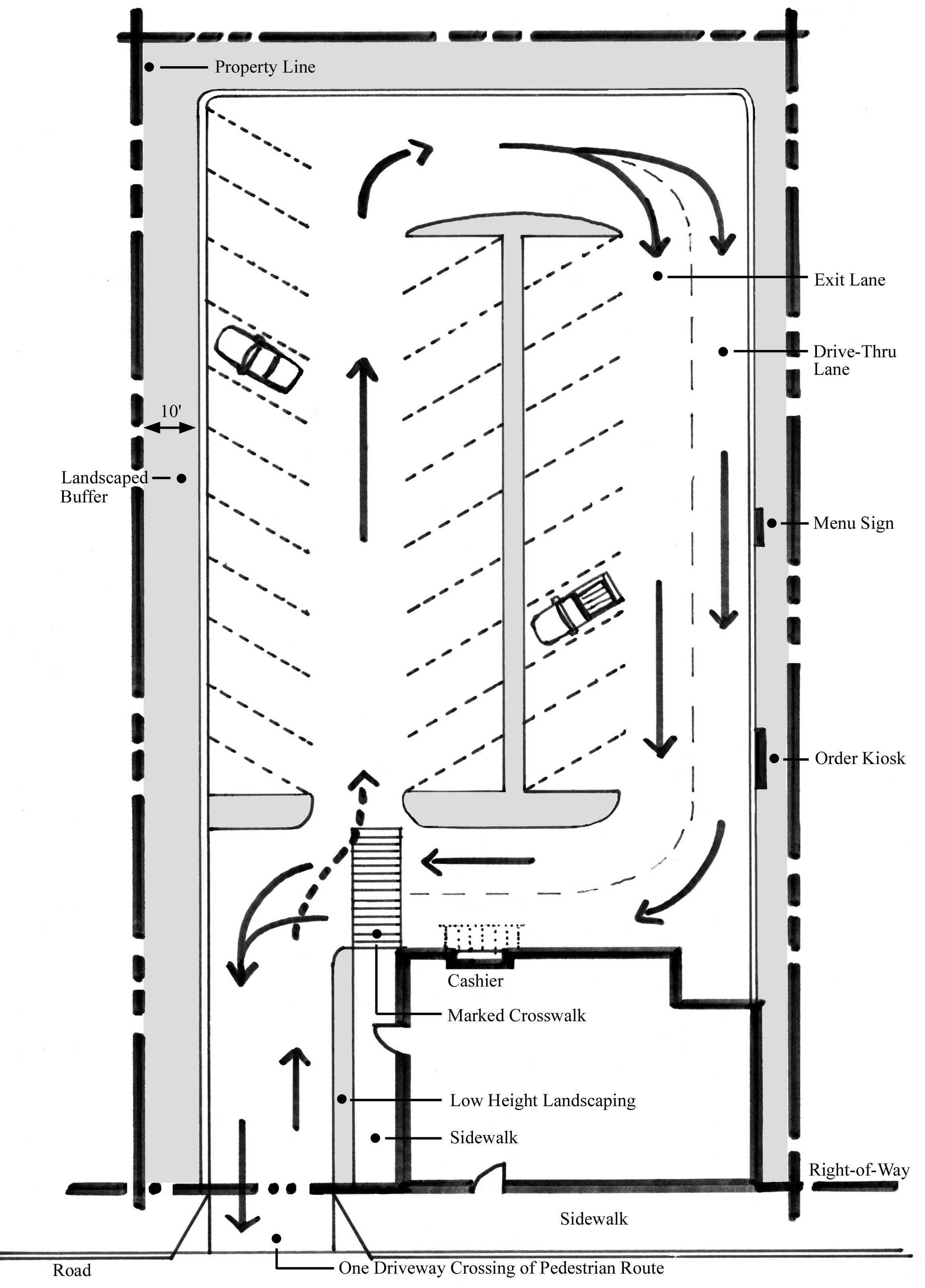 Property Line

Exit Lane

Drive-Thru Lane

10'

Landscaped Buffer

Menu Sign

Order Kiosk

Cashier

Marked Crosswalk

Low Height Landscaping

Sidewalk

Right-of-Way

Sidewalk

Road

One Driveway Crossing of Pedestrian Route