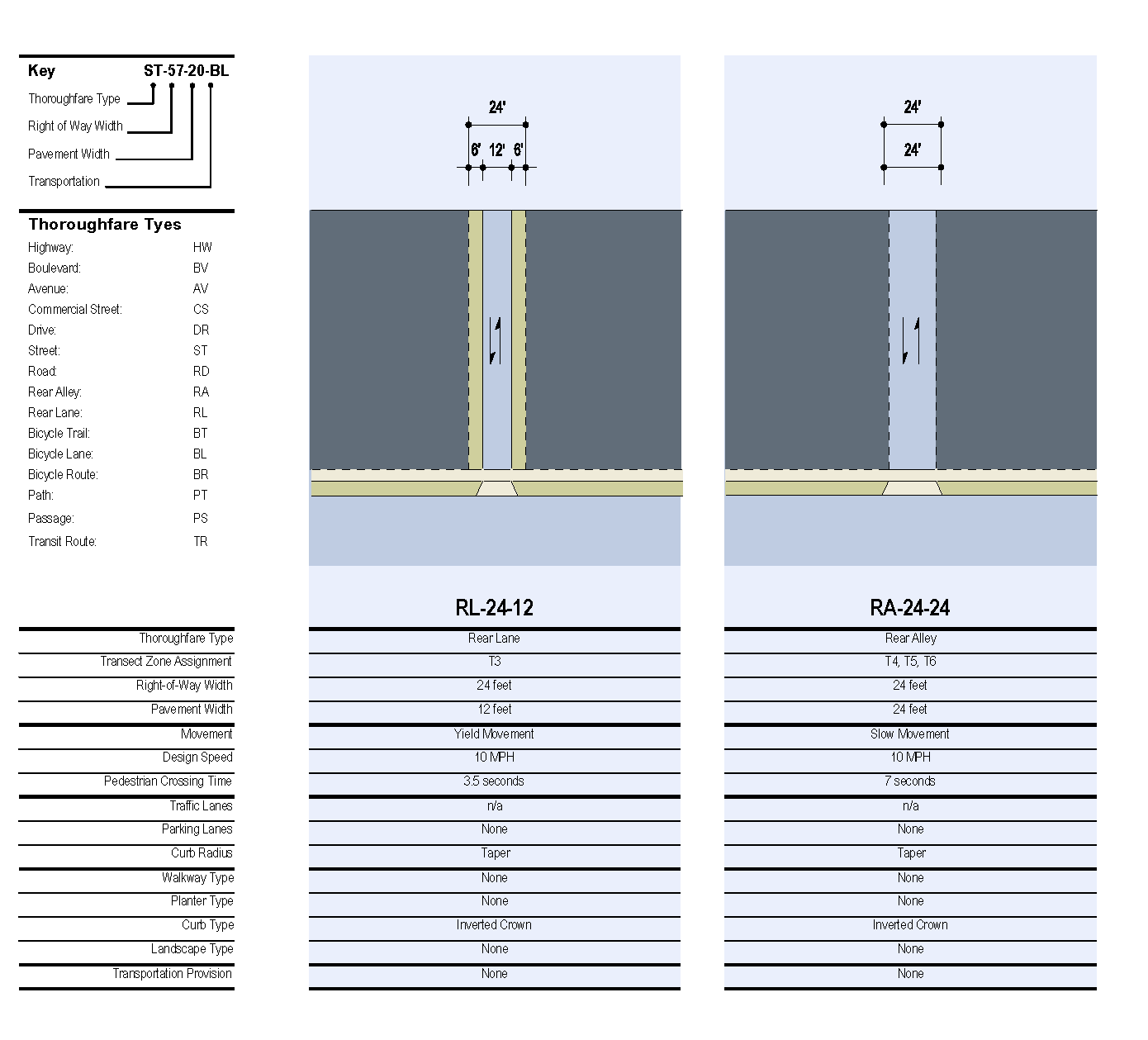 Key ST-57-20-BL
Thoroughfare Type
Right of Way Width
Pavement Width
Transportation

Thoroughfare Tyes

| | |
|---|---|
| Highway: | HW |
| Boulevard: | BV |
| Avenue: | AV |
| Commercial Street: | CS |
| Drive: | DR |
| Street: | ST |
| Road: | RD |
| Rear Alley: | RA |
| Rear Lane: | RL |
| Bicycle Trail: | BT |
| Bicycle Lane: | BL |
| Bicycle Route: | BR |
| Path: | PT |
| Passage: | PS |
| Transit Route: | TR |

24'
6' 12' 6'

24'
24'

| | RL-24-12 | RA-24-24 |
|---|---|---|
| Thoroughfare Type | Rear Lane | Rear Alley |
| Transect Zone Assignment | T3 | T4, T5, T6 |
| Right-of-Way Width | 24 feet | 24 feet |
| Pavement Width | 12 feet | 24 feet |
| Movement | Yield Movement | Slow Movement |
| Design Speed | 10 MPH | 10 MPH |
| Pedestrian Crossing Time | 3.5 seconds | 7 seconds |
| Traffic Lanes | n/a | n/a |
| Parking Lanes | None | None |
| Curb Radius | Taper | Taper |
| Walkway Type | None | None |
| Planter Type | None | None |
| Curb Type | Inverted Crown | Inverted Crown |
| Landscape Type | None | None |
| Transportation Provision | None | None |