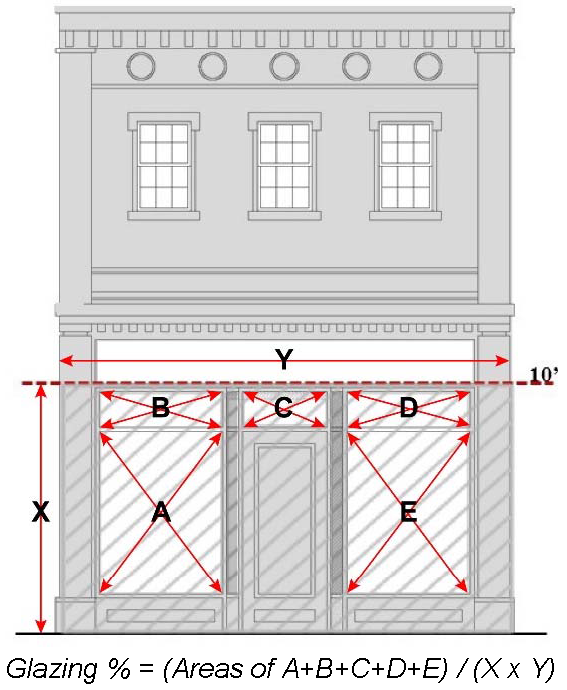 Y

10'

B

C

D

X

A

E

Glazing % = (Areas of A+B+C+D+E) / (X x Y)