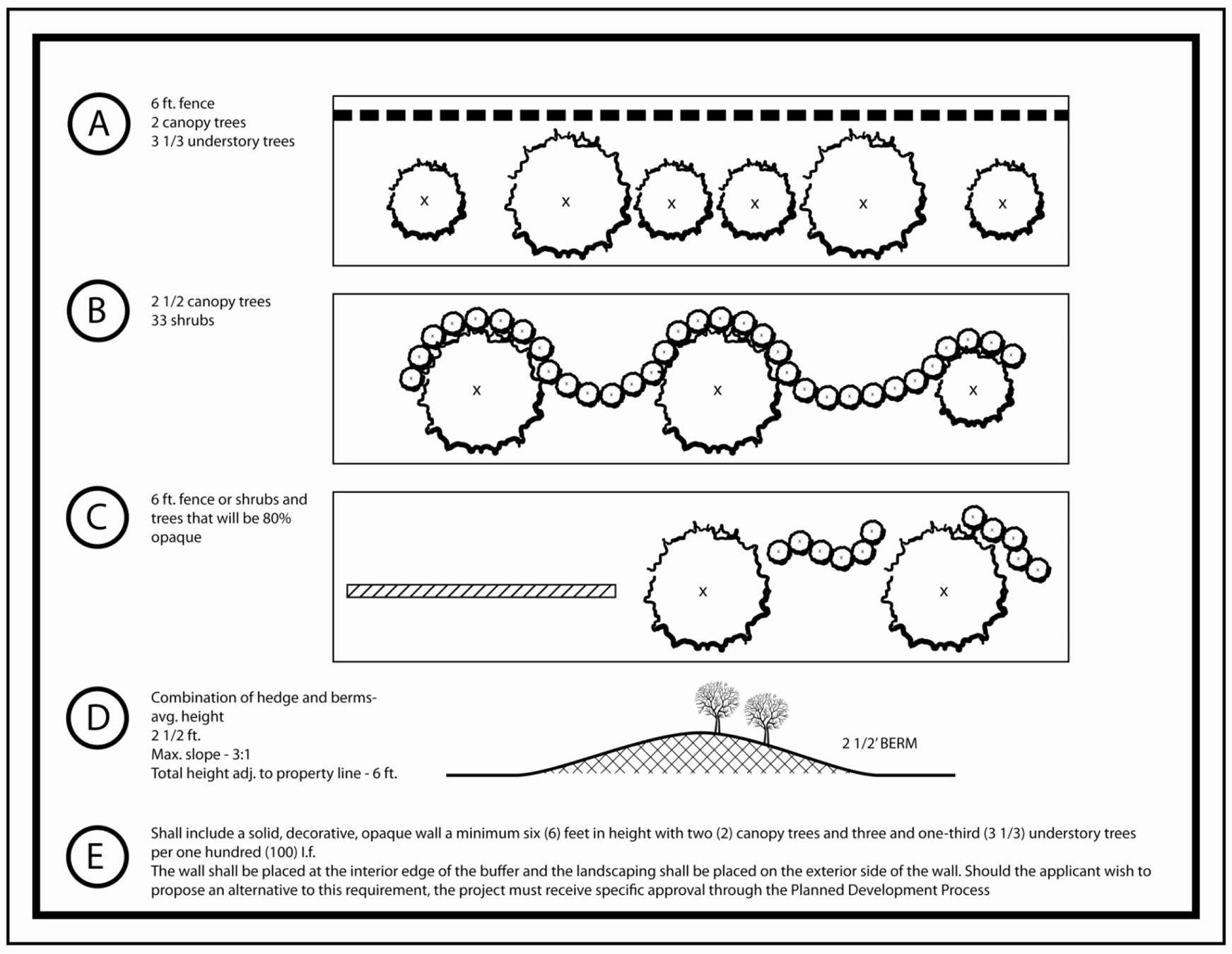 A

6 ft. fence
2 canopy trees
3 1/3 understory trees

x x x x x x

B

2 1/2 canopy trees
33 shrubs

x x x

C

6 ft. fence or shrubs and trees that will be 80% opaque

x x

D

Combination of hedge and berms- avg. height
2 1/2 ft.
Max. slope - 3:1
Total height adj. to property line - 6 ft.

2 1/2' BERM

E

Shall include a solid, decorative, opaque wall a minimum six (6) feet in height with two (2) canopy trees and three and one-third (3 1/3) understory trees per one hundred (100) l.f.
The wall shall be placed at the interior edge of the buffer and the landscaping shall be placed on the exterior side of the wall. Should the applicant wish to propose an alternative to this requirement, the project must receive specific approval through the Planned Development Process