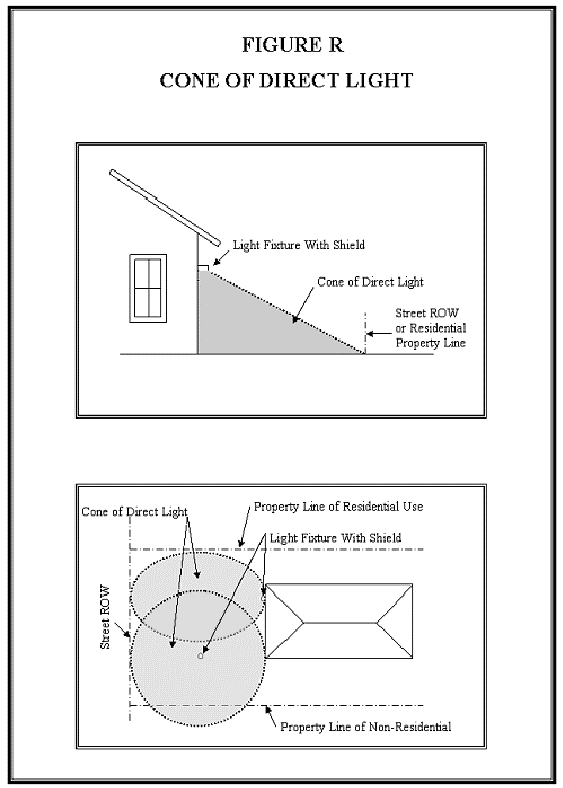 FIGURE R
CONE OF DIRECT LIGHT

Light Fixture With Shield
Cone of Direct Light
Street ROW or Residential Property Line

Cone of Direct Light
Property Line of Residential Use
Light Fixture With Shield
Street ROW
Property Line of Non-Residential