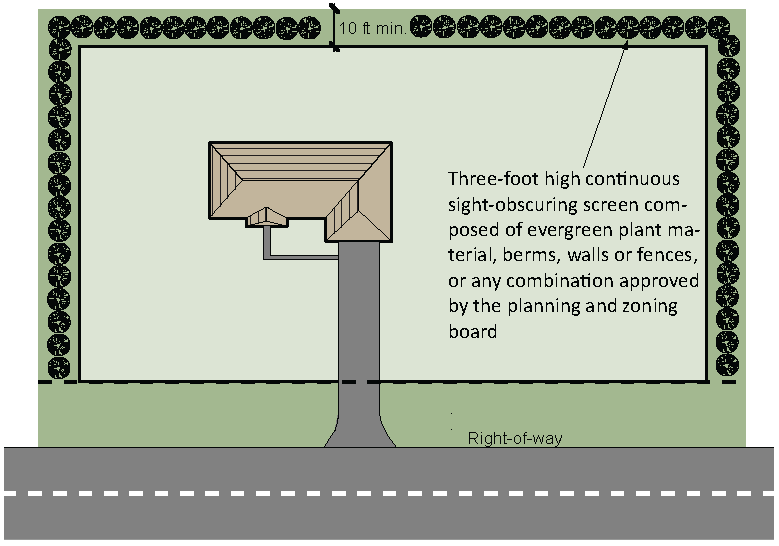 10 ft min.

Three-foot high continuous sight-obscuring screen composed of evergreen plant material, berms, walls or fences, or any combination approved by the planning and zoning board

Right-of-way