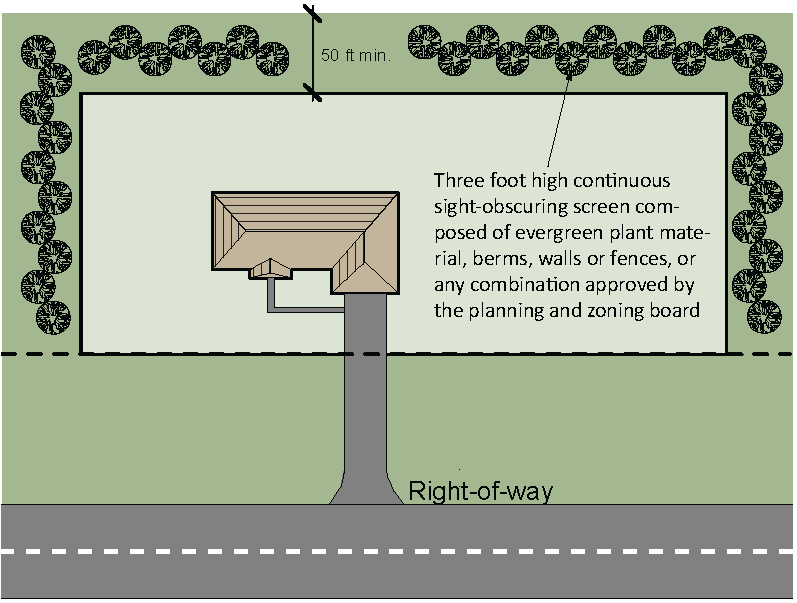 50 ft min.

Three foot high continuous sight-obscuring screen composed of evergreen plant material, berms, walls or fences, or any combination approved by the planning and zoning board

Right-of-way