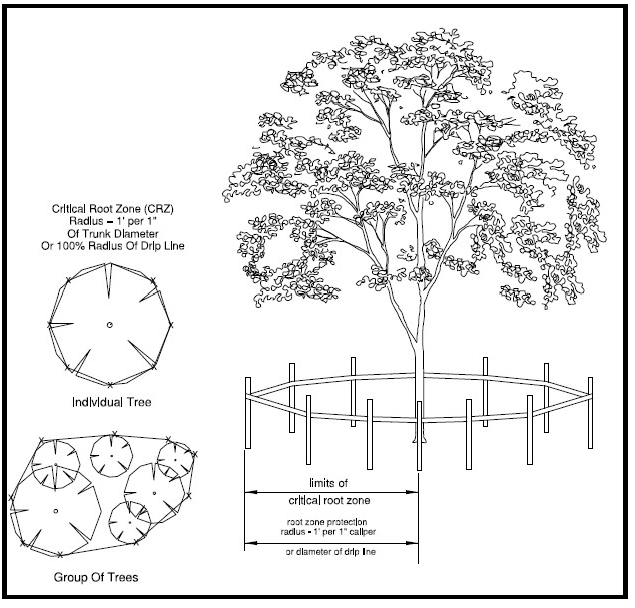 Critical Root Zone (CRZ)
Radius = 1' per 1"
Of Trunk Diameter
Or 100% Radius Of Drip Line

Individual Tree

Group Of Trees

limits of
critical root zone

root zone protection
radius = 1' per 1" caliper
or diameter of drip line