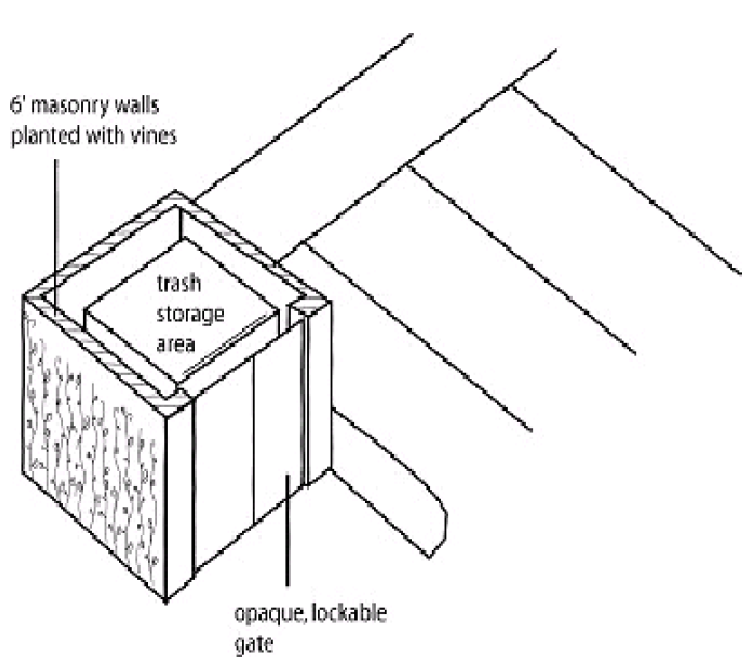 6' masonry walls planted with vines

trash storage area

opaque, lockable gate