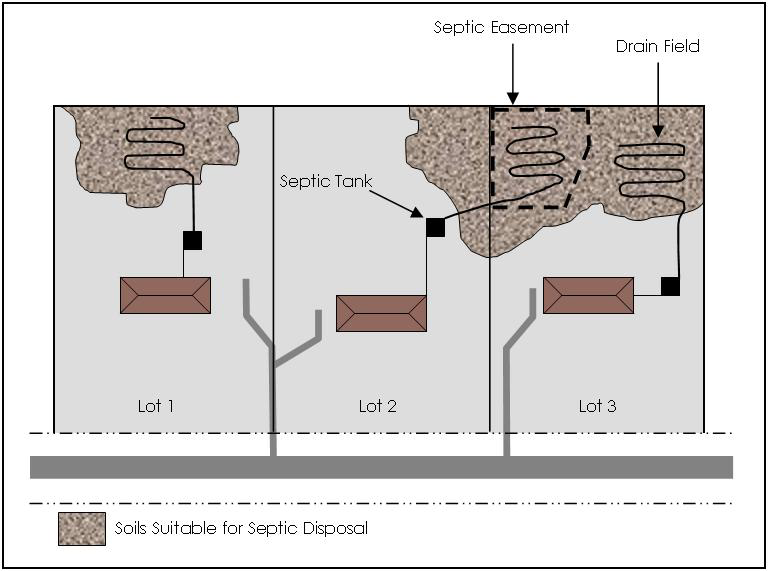 Septic Easement

Drain Field

Septic Tank

Lot 1

Lot 2

Lot 3

Soils Suitable for Septic Disposal