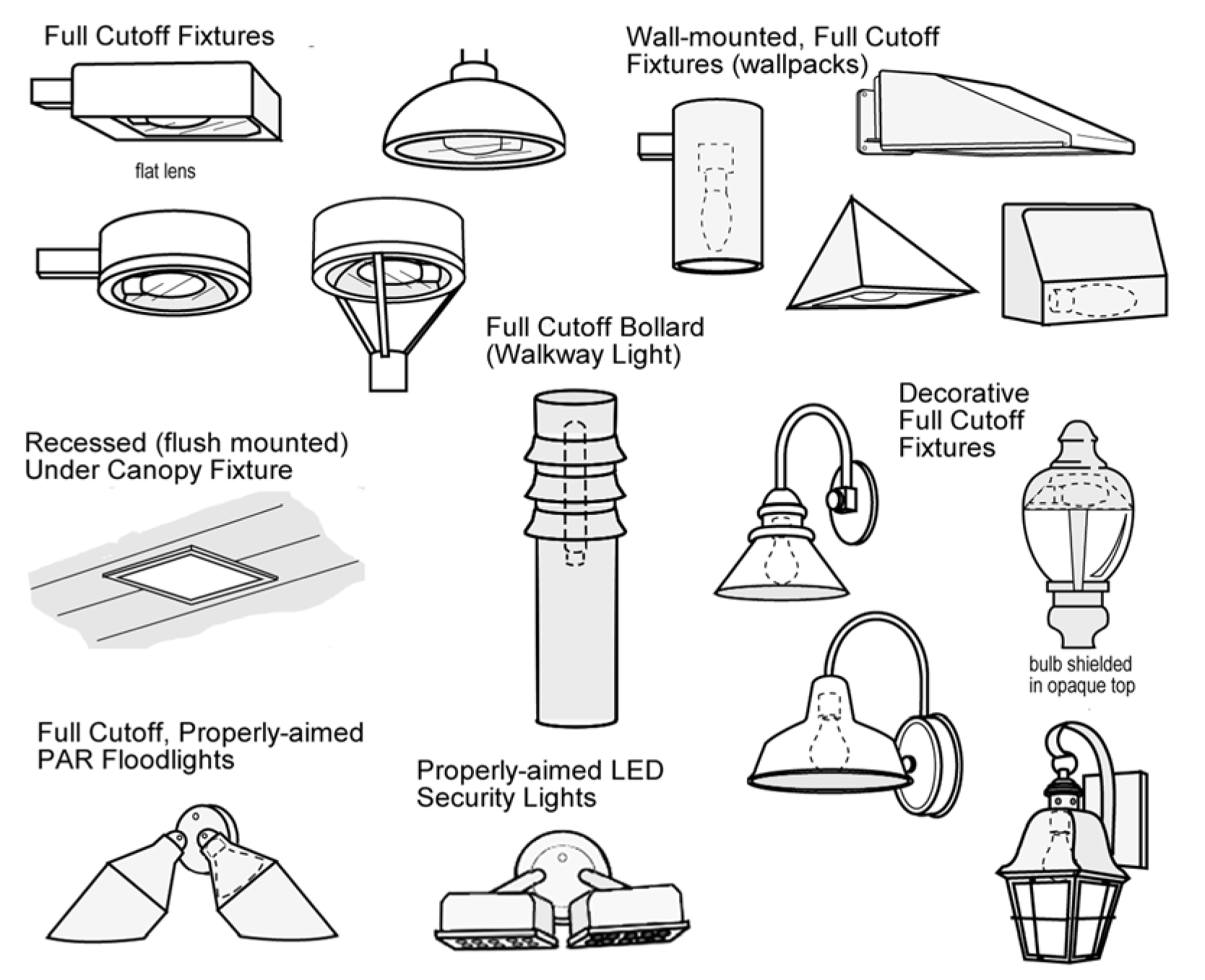 Full Cutoff Fixtures

flat lens

Wall-mounted, Full Cutoff Fixtures (wallpacks)

Full Cutoff Bollard (Walkway Light)

Recessed (flush mounted) Under Canopy Fixture

Decorative Full Cutoff Fixtures

bulb shielded in opaque top

Full Cutoff, Properly-aimed PAR Floodlights

Properly-aimed LED Security Lights