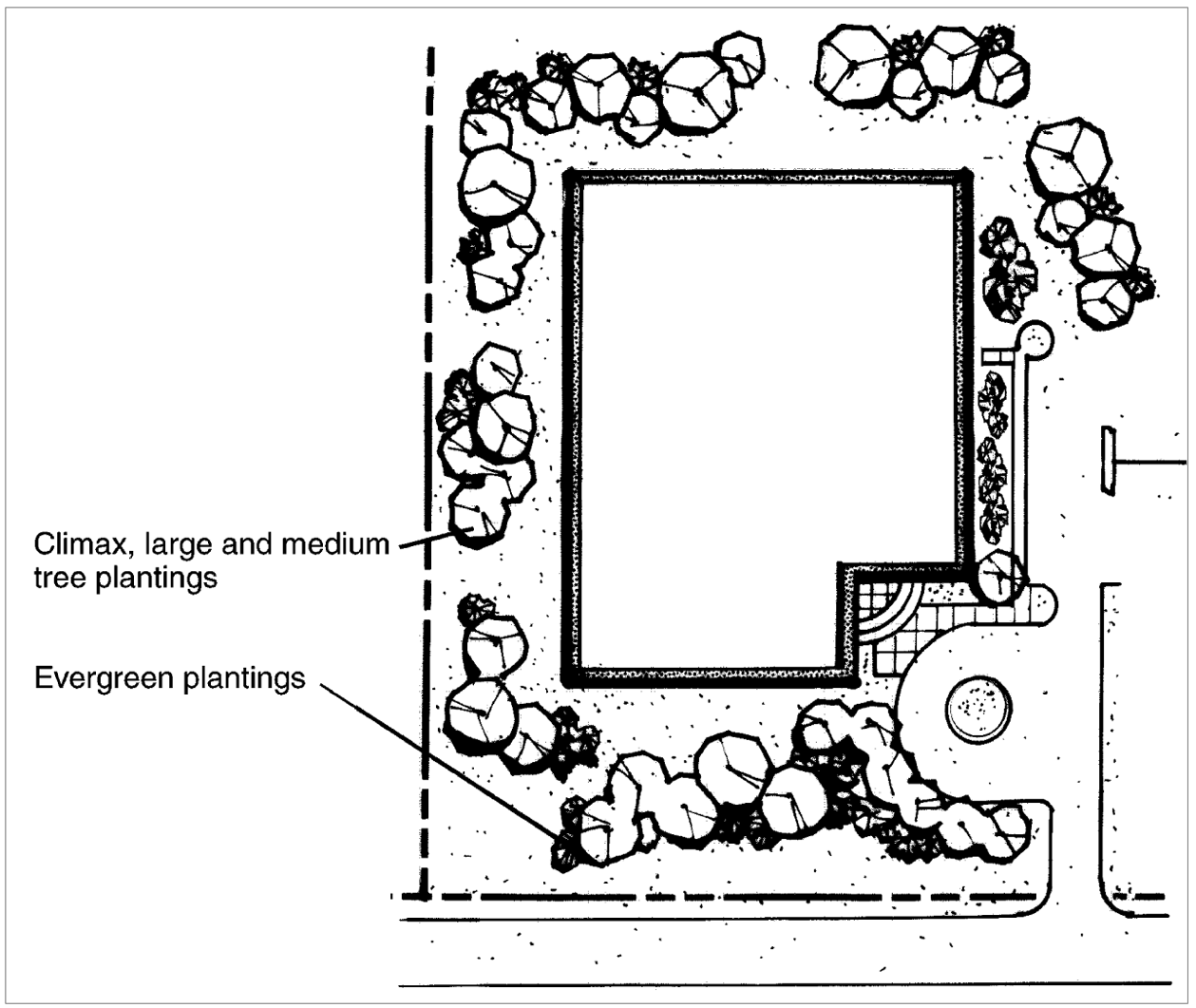 Climax, large and medium tree plantings

Evergreen plantings