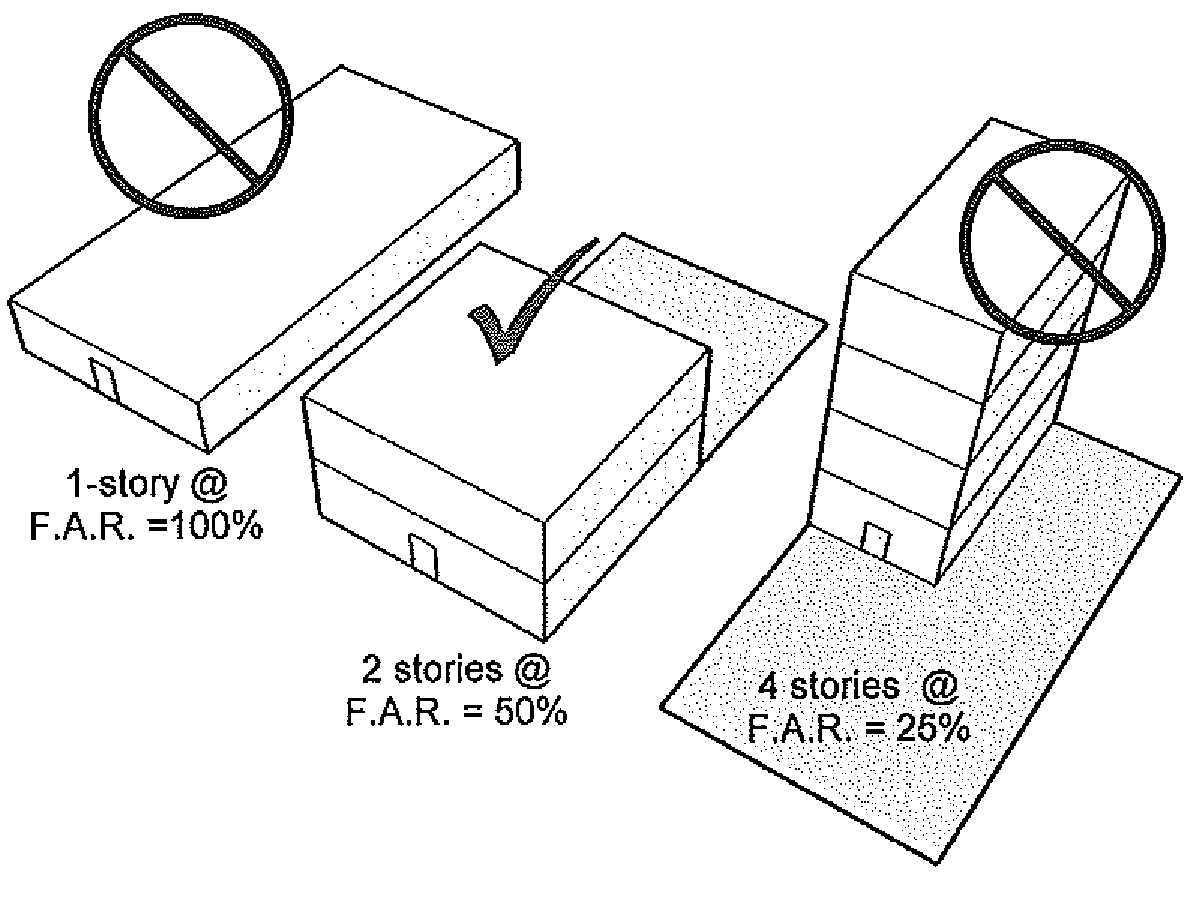 1-story @
F.A.R. =100%

2 stories @
F.A.R. = 50%

4 stories @
F.A.R. = 25%