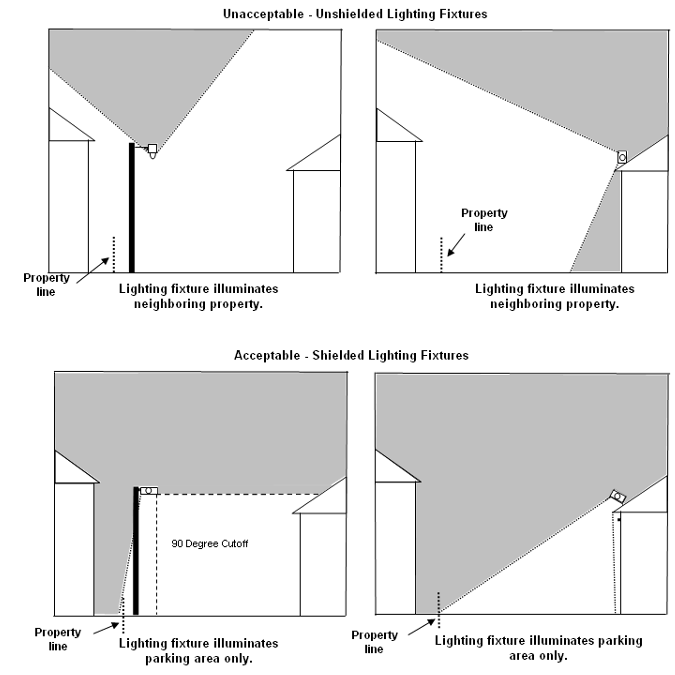 Unacceptable - Unshielded Lighting Fixtures

Property line

Lighting fixture illuminates neighboring property.

Property line

Lighting fixture illuminates neighboring property.

Acceptable - Shielded Lighting Fixtures

90 Degree Cutoff

Property line

Lighting fixture illuminates parking area only.

Property line

Lighting fixture illuminates parking area only.