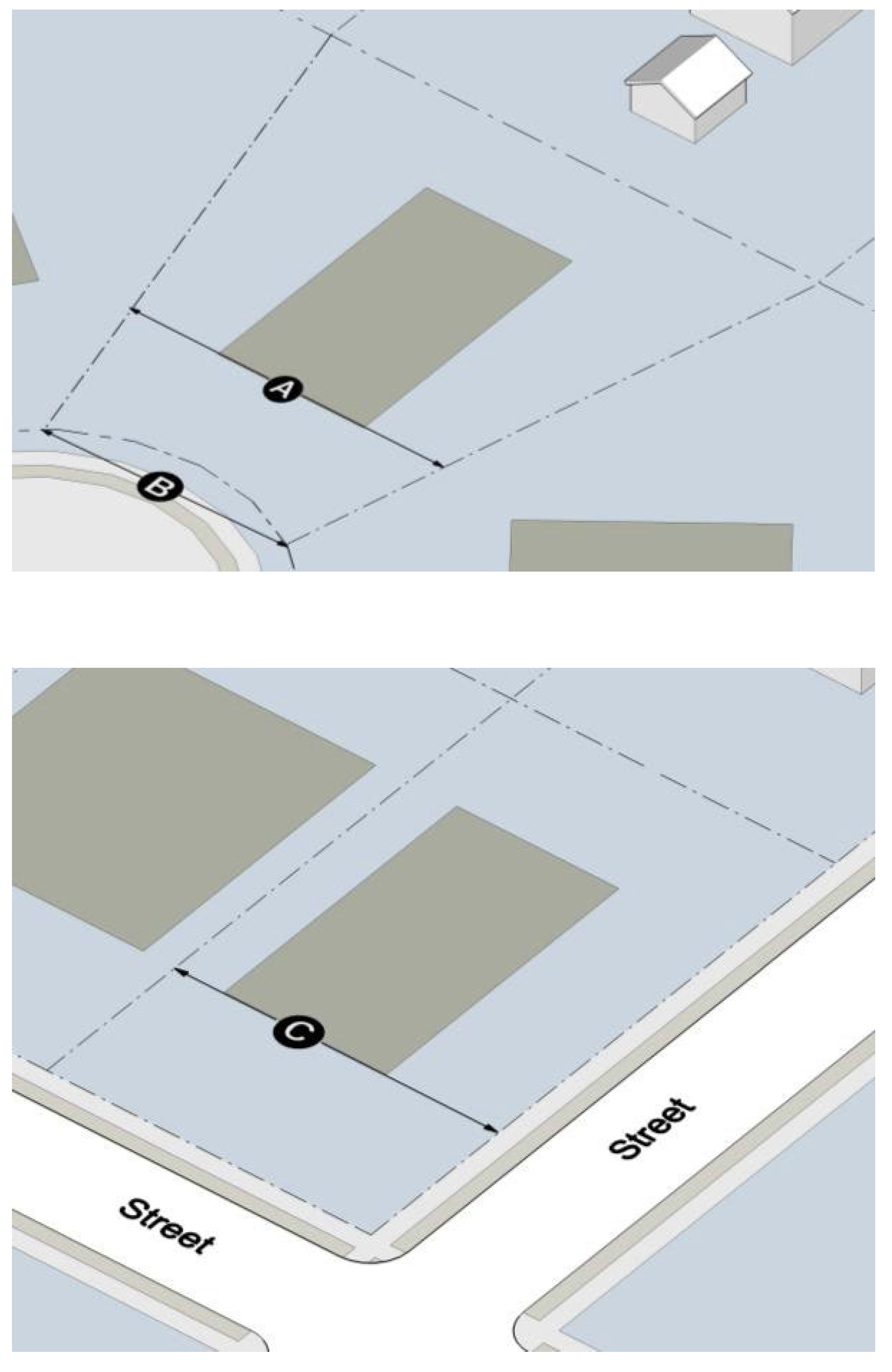 A

B

C

Street

Street