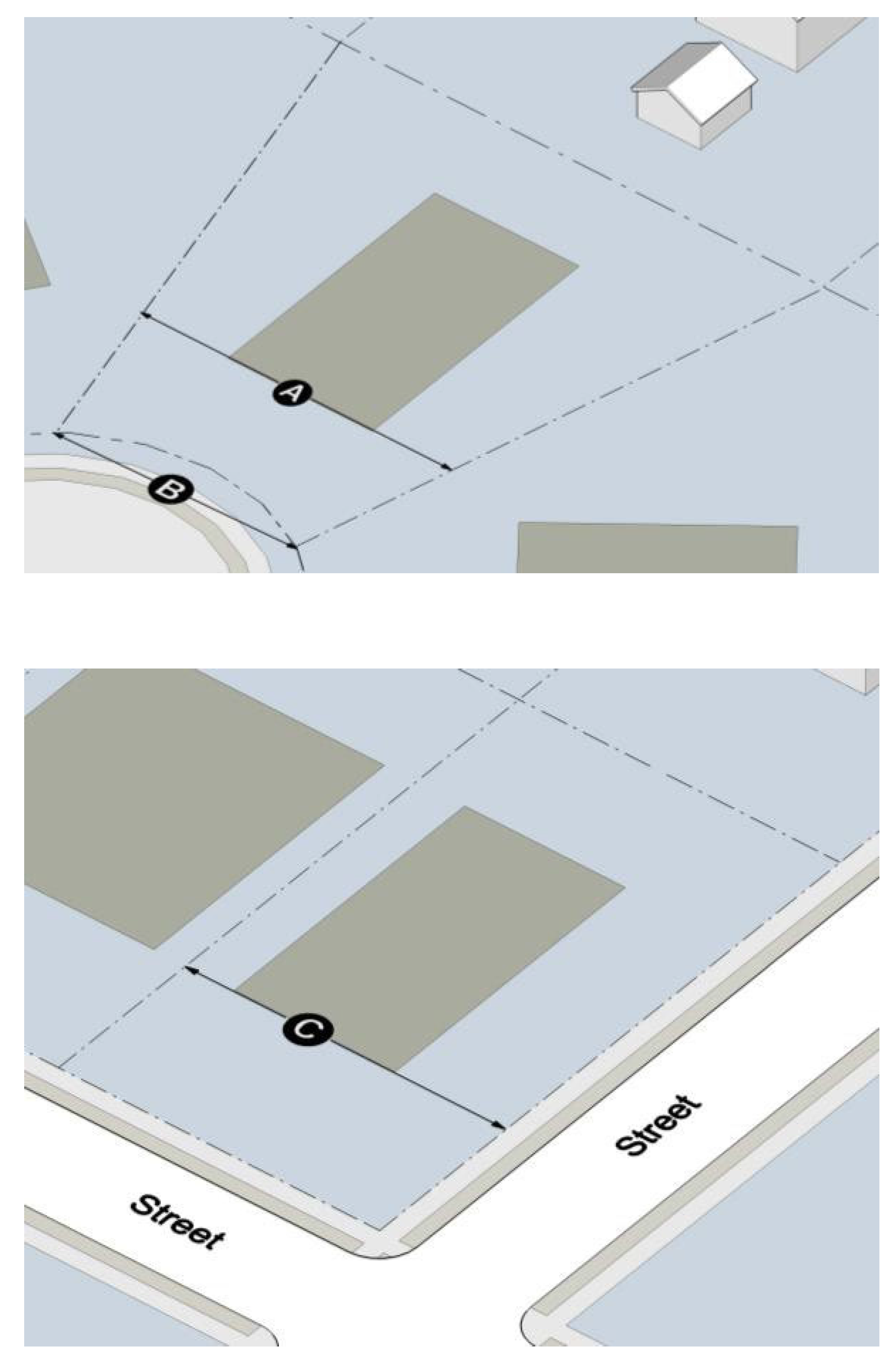 A

B

C

Street

Street