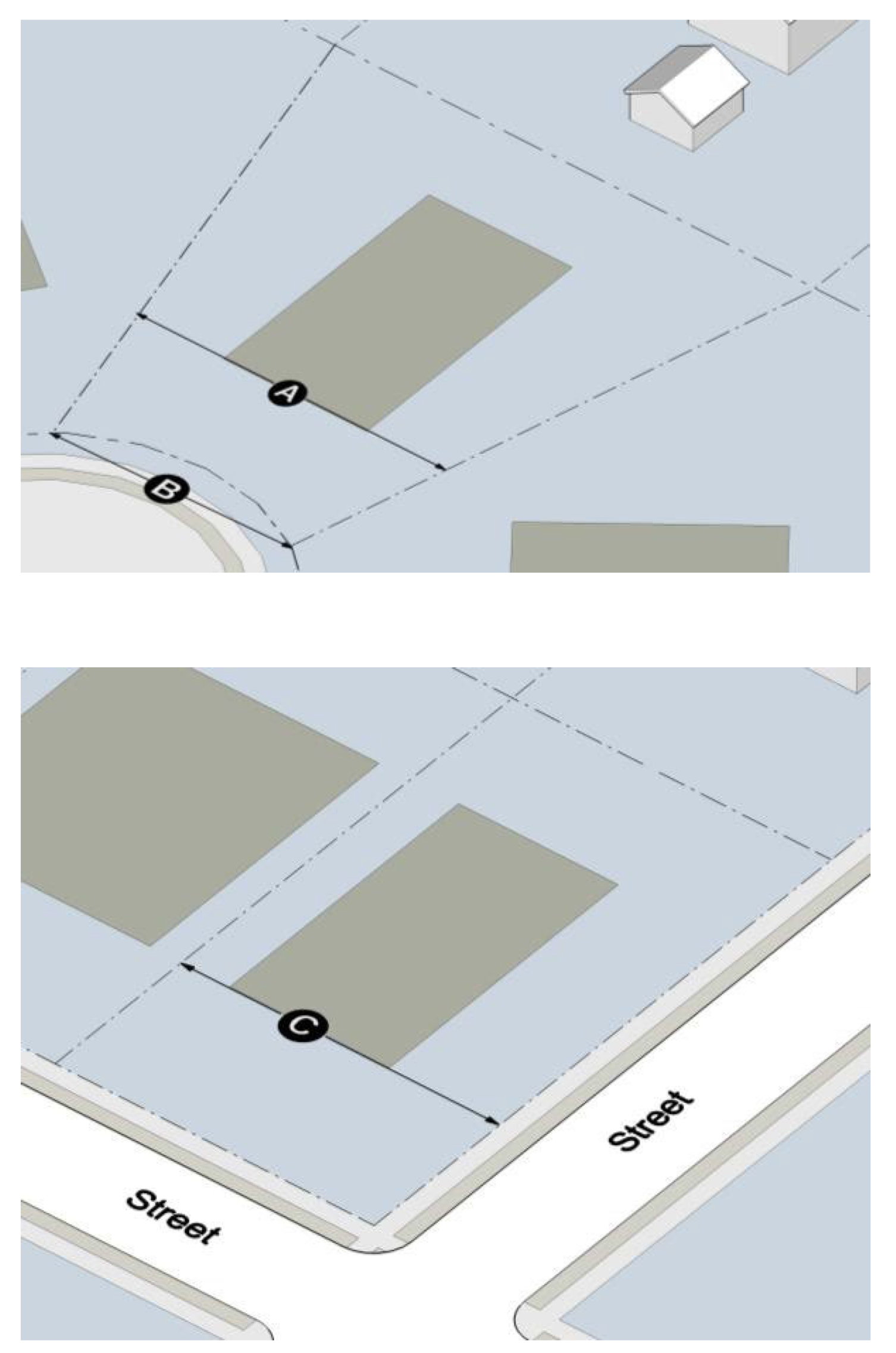 A
B
C
Street
Street