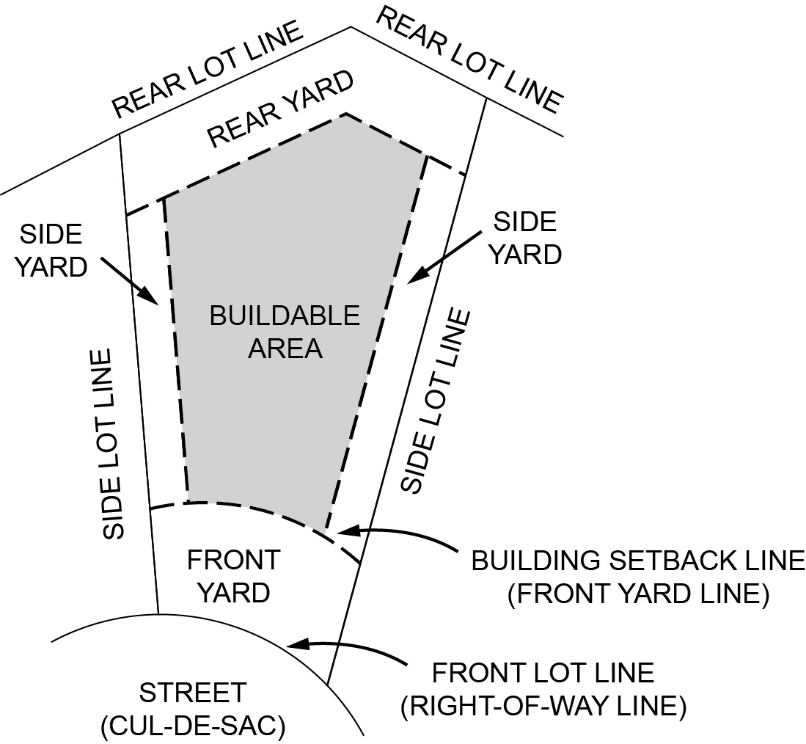 REAR LOT LINE
REAR LOT LINE
REAR YARD
SIDE YARD
SIDE YARD
BUILDABLE AREA
SIDE LOT LINE
SIDE LOT LINE
FRONT YARD
BUILDING SETBACK LINE (FRONT YARD LINE)
FRONT LOT LINE (RIGHT-OF-WAY LINE)
STREET (CUL-DE-SAC)