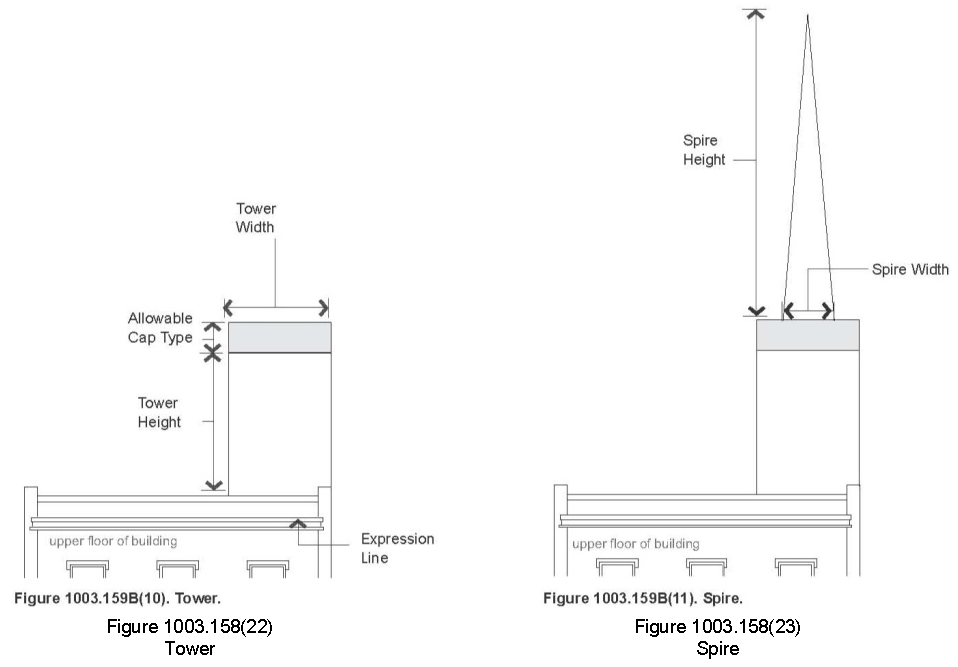 Tower Width

Allowable Cap Type

Tower Height

upper floor of building

Expression Line

Figure 1003.159B(10). Tower.

Figure 1003.158(22)
Tower

Spire Height

Spire Width

upper floor of building

Figure 1003.159B(11). Spire.

Figure 1003.158(23)
Spire