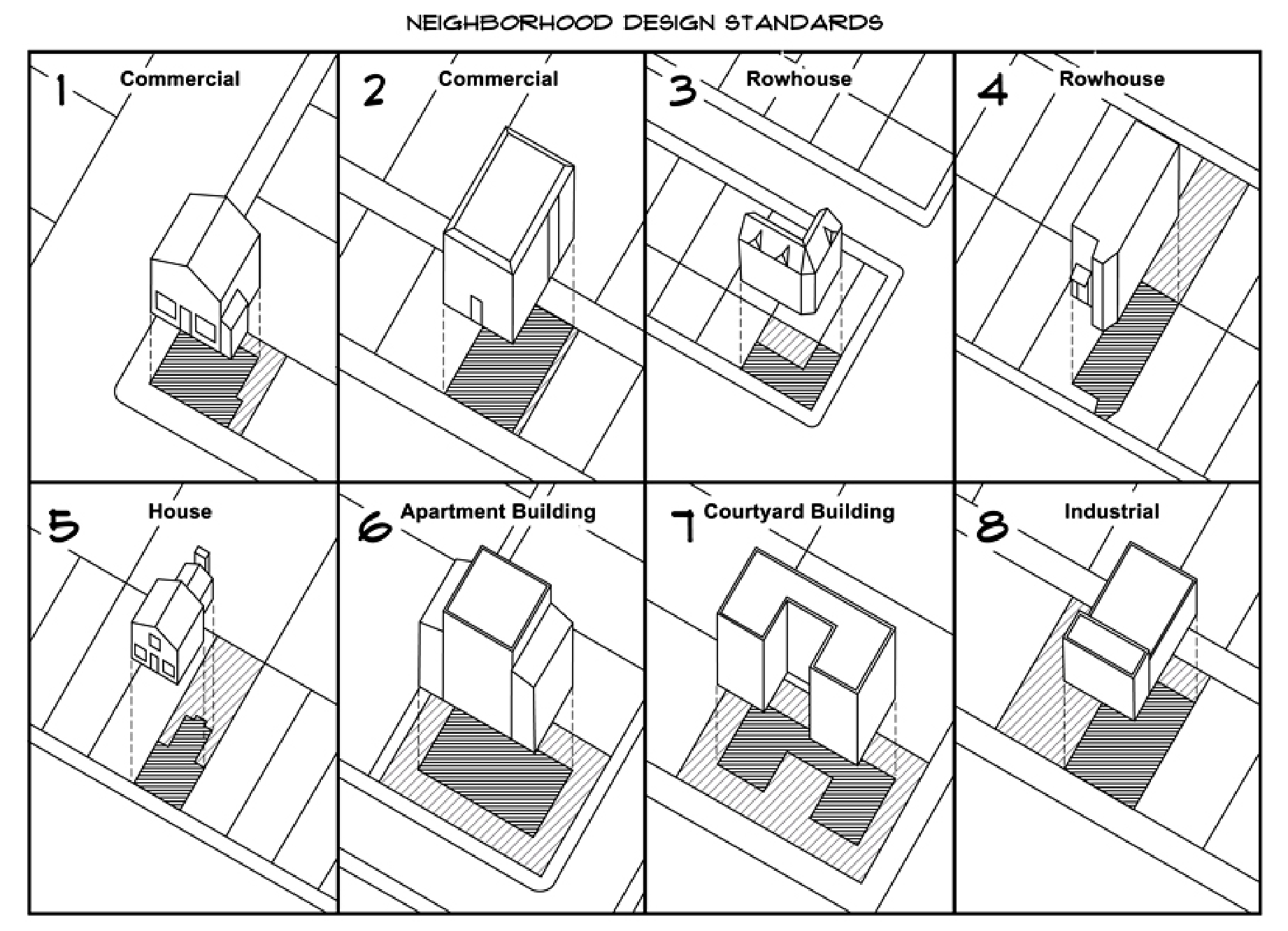 NEIGHBORHOOD DESIGN STANDARDS

1 Commercial

2 Commercial

3 Rowhouse

4 Rowhouse

5 House

6 Apartment Building

7 Courtyard Building

8 Industrial