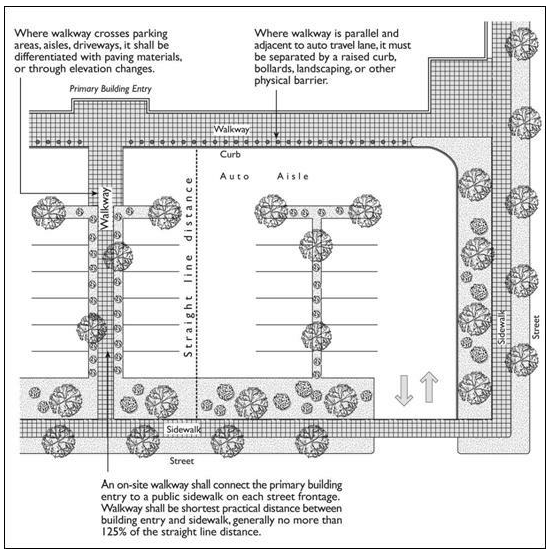 Where walkway crosses parking areas, aisles, driveways, it shall be differentiated with paving materials, or through elevation changes.

Where walkway is parallel and adjacent to auto travel lane, it must be separated by a raised curb, bollards, landscaping, or other physical barrier.

Primary Building Entry

Walkway

Curb

Auto Aisle

Walkway

Straight line distance

Sidewalk

Street

Sidewalk

Street

An on-site walkway shall connect the primary building entry to a public sidewalk on each street frontage. Walkway shall be shortest practical distance between building entry and sidewalk, generally no more than 125% of the straight line distance.